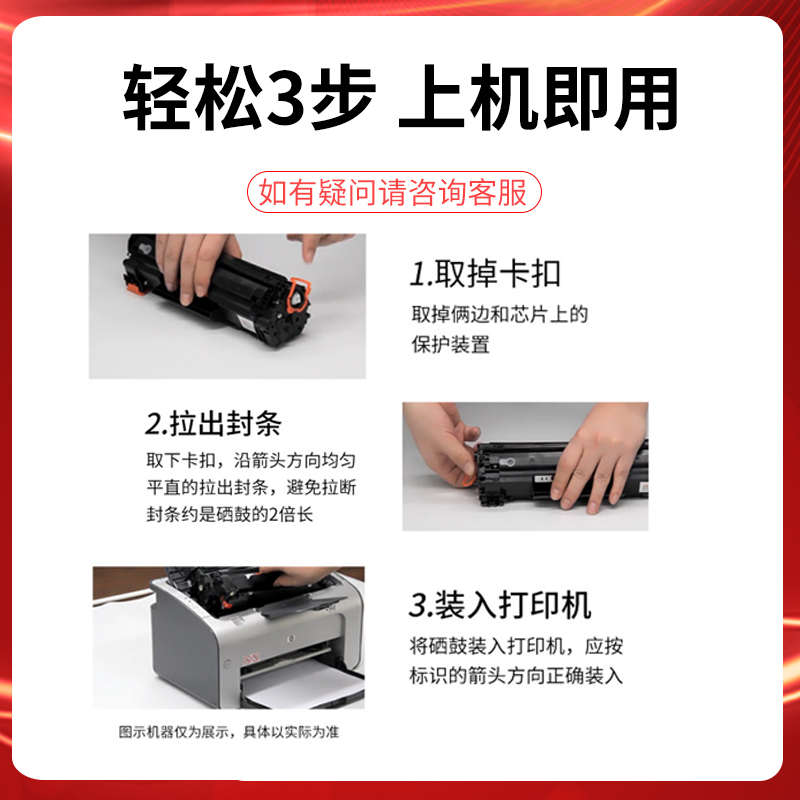 轻松3步 上机即用

如有疑问请咨询客服

1.取掉卡扣

取掉俩边和芯片上的保护装置

2.拉出封条

取下卡扣，沿箭头方向均匀平直的拉出封条，避免拉断封条约是硒鼓的2倍长

3.装入打印机

将硒鼓装入打印机，应按标识的箭头方向正确装入

图示机器仅为展示，具体以实际为准