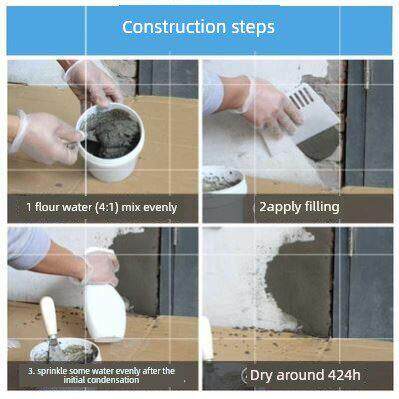 Construction steps

1 flour water (4:1) mix evenly

2apply filling

3. sprinkle some water evenly after the initial condensation

Dry around 424h