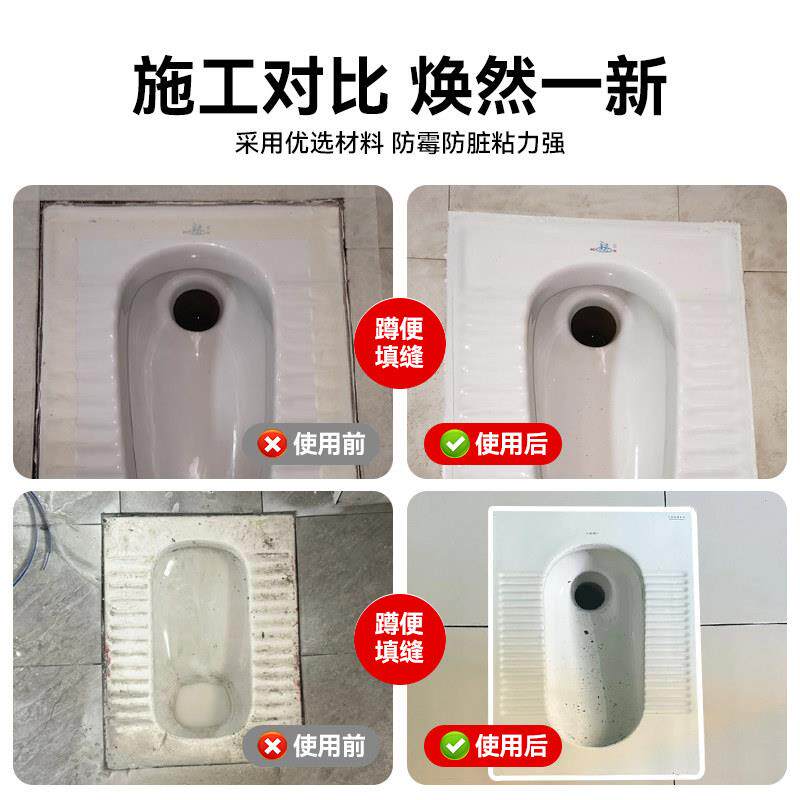 施工对比 焕然一新
采用优选材料 防霉防脏粘力强

蹲便填缝
使用前
使用后

蹲便填缝
使用前
使用后