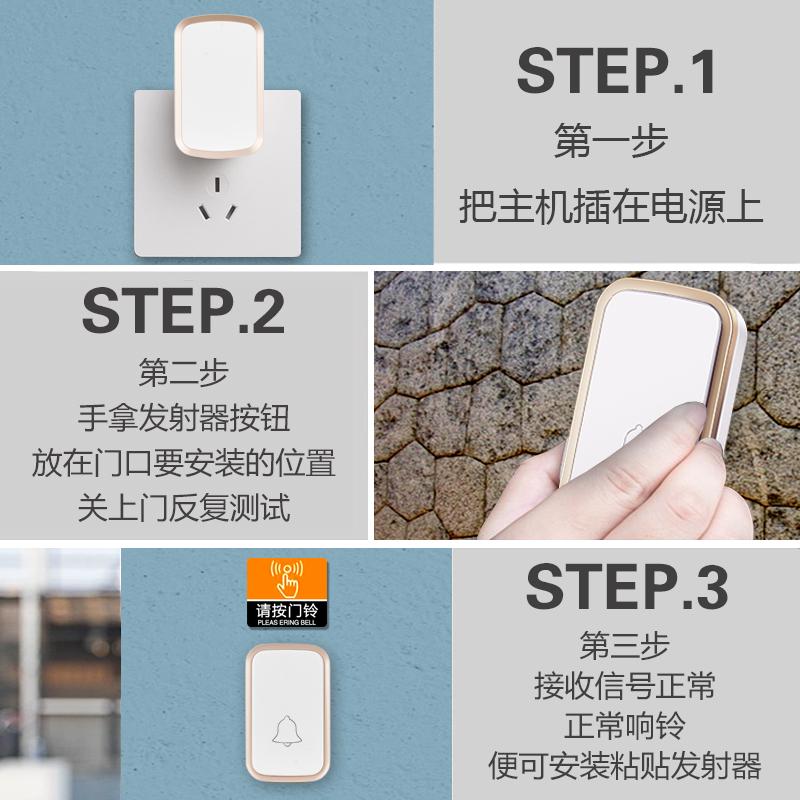 STEP.1
第一步
把主机插在电源上

STEP.2
第二步
手拿发射器按钮
放在门口要安装的位置
关上门反复测试

请按门铃
PLEAS ERING BELL

STEP.3
第三步
接收信号正常
正常响铃
便可安装粘贴发射器