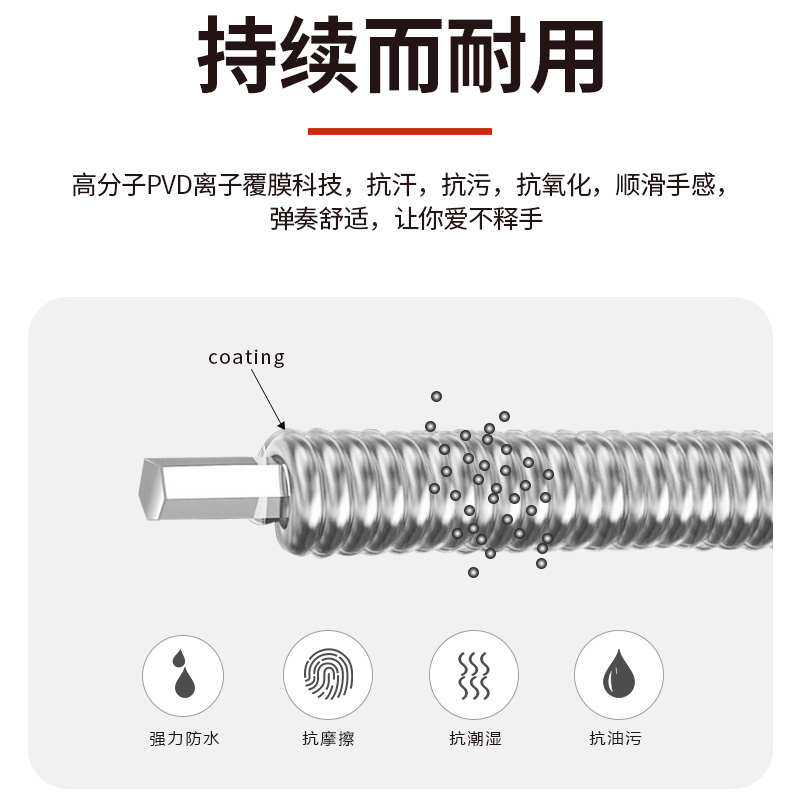 持续而耐用

高分子PVD离子覆膜科技，抗汗，抗污，抗氧化，顺滑手感，弹奏舒适，让你爱不释手

coating

强力防水

抗摩擦

抗潮湿

抗油污