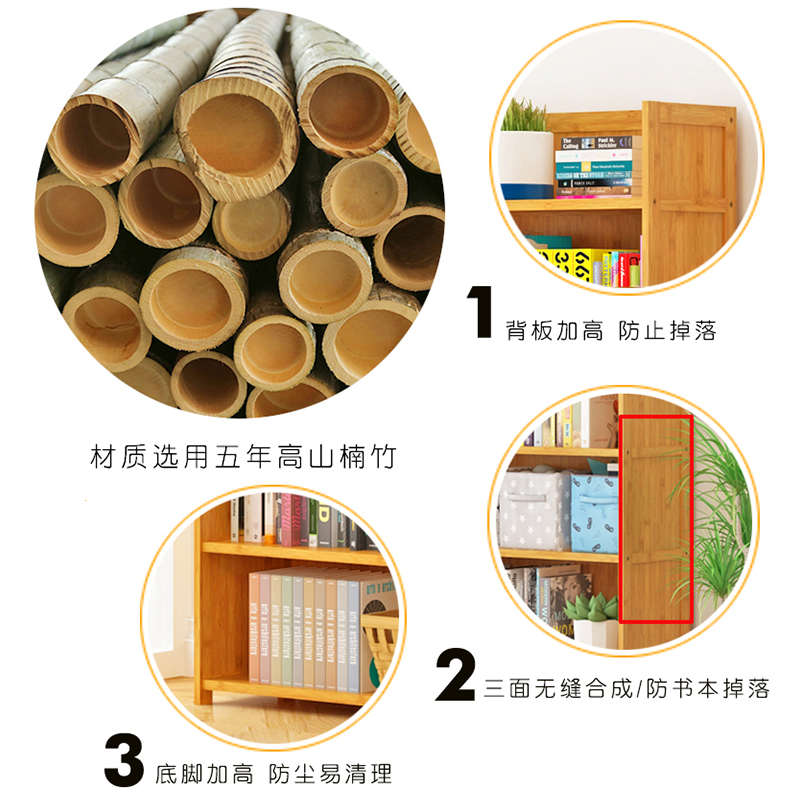 材质选用五年高山楠竹

1 背板加高 防止掉落

2 三面无缝合成/防书本掉落

3 底脚加高 防尘易清理