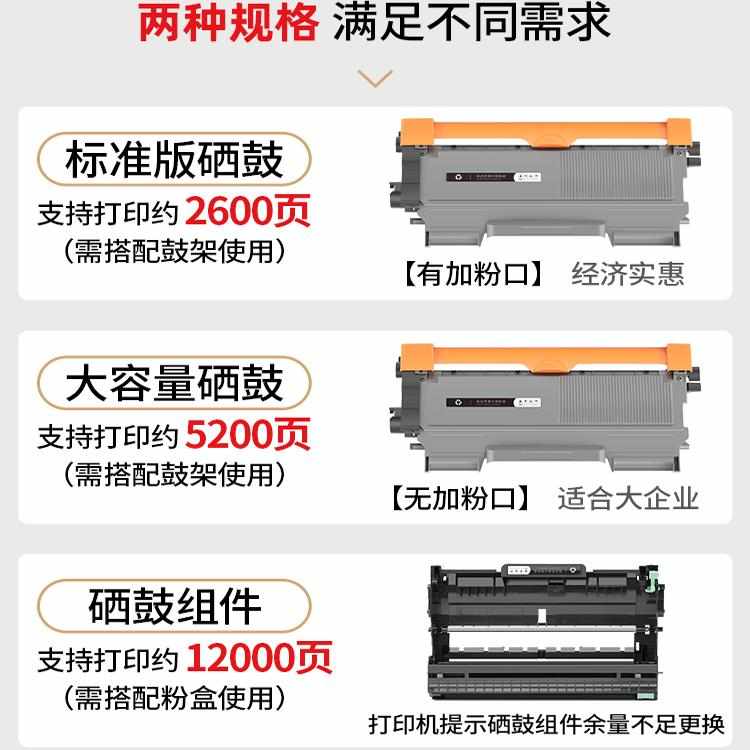 两种规格 满足不同需求

标准版硒鼓
支持打印约 2600页
(需搭配鼓架使用)

【有加粉口】 经济实惠

大容量硒鼓
支持打印约 5200页
(需搭配鼓架使用)

【无加粉口】 适合大企业

硒鼓组件
支持打印约 12000页
(需搭配粉盒使用)

打印机提示硒鼓组件余量不足更换