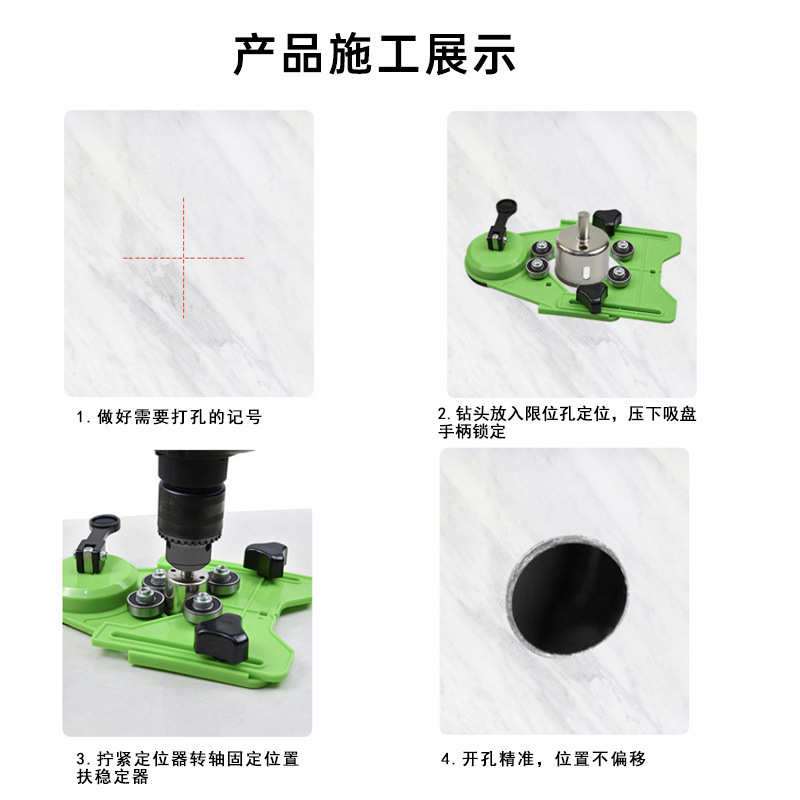 产品施工展示

1. 做好需要打孔的记号

2. 钻头放入限位孔定位，压下吸盘手柄锁定

3. 拧紧定位器转轴固定位置扶稳定器

4. 开孔精准，位置不偏移