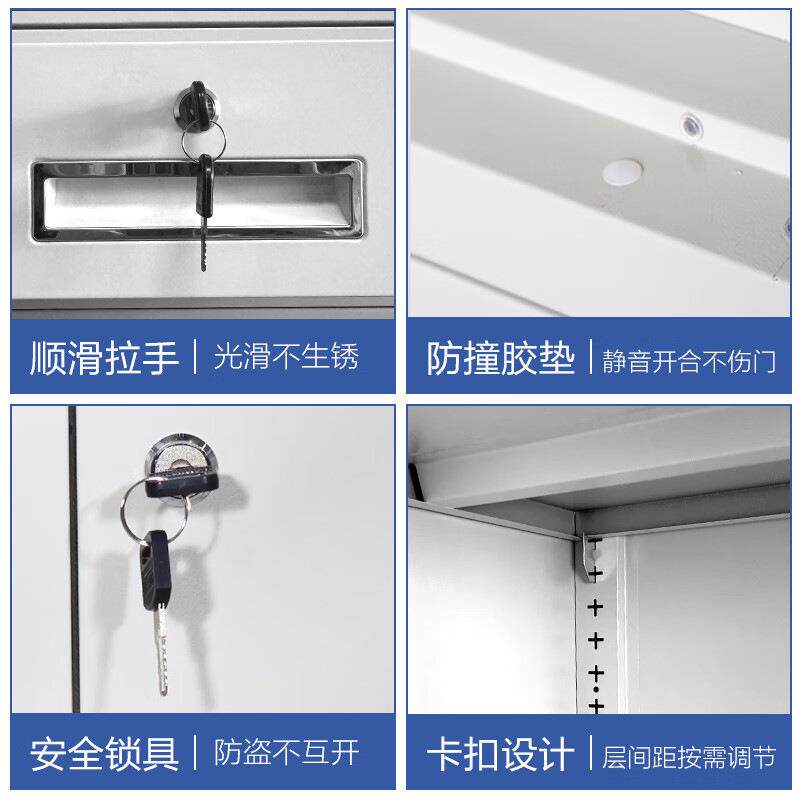 顺滑拉手 | 光滑不生锈

防撞胶垫 | 静音开合不伤门

安全锁具 | 防盗不互开

卡扣设计 | 层间距按需调节