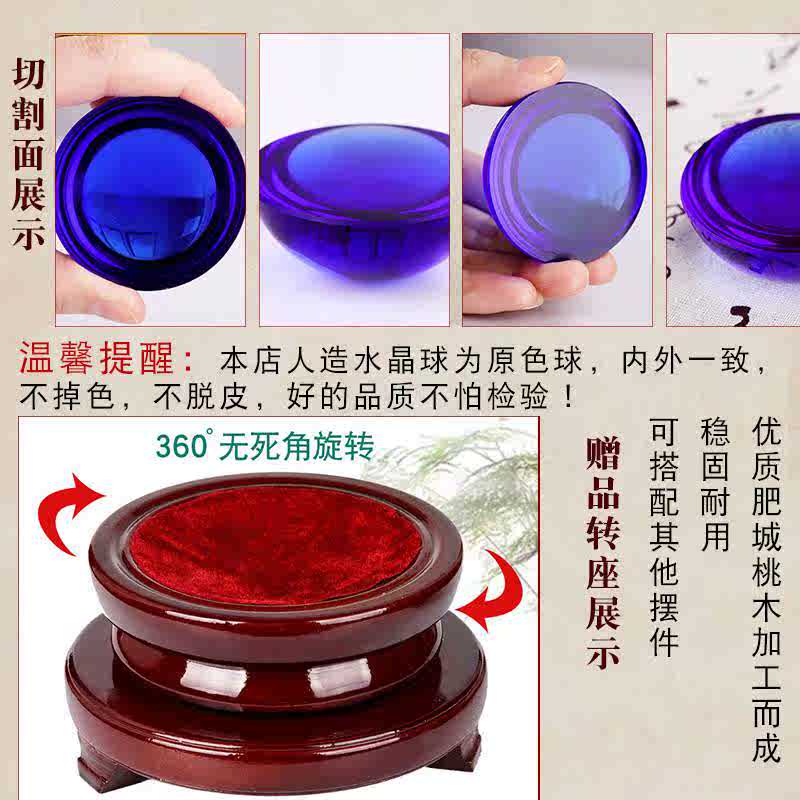 切割面展示

温馨提醒：本店人造水晶球为原色球，内外一致，不掉色，不脱皮，好的品质不怕检验！

360°无死角旋转

赠品转座展示

优质肥城桃木加工而成

稳固耐用

可搭配其他摆件