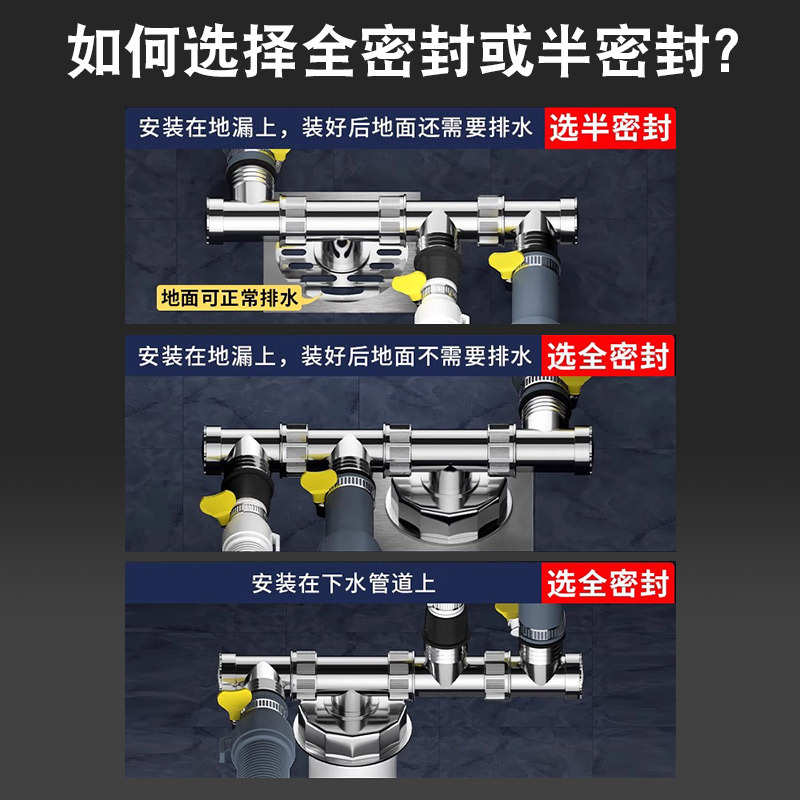 如何选择全密封或半密封?

安装在地漏上，装好后地面还需要排水 选半密封

地面可正常排水

安装在地漏上，装好后地面不需要排水 选全密封

安装在下水管道上 选全密封