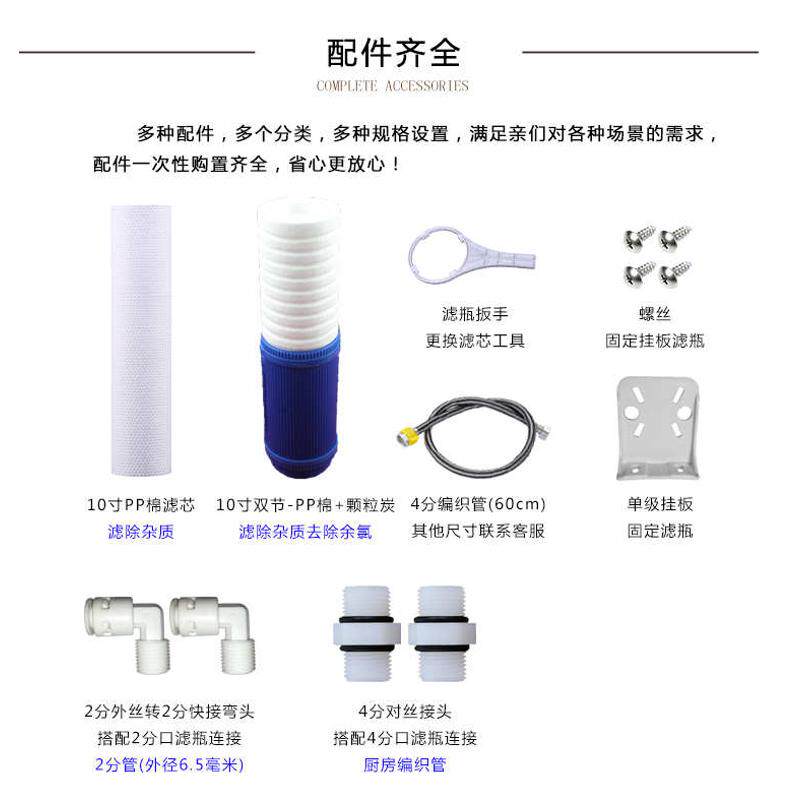 配件齐全

COMPLETE ACCESSORIES

多种配件，多个分类，多种规格设置，满足亲们对各种场景的需求，配件一次性购置齐全，省心更放心！

滤瓶扳手
更换滤芯工具

螺丝
固定挂板滤瓶

10寸PP棉滤芯
滤除杂质

10寸双节-PP棉+颗粒炭
滤除杂质去除余氯

4分编织管(60cm)
其他尺寸联系客服

单级挂板
固定滤瓶

2分外丝转2分快接弯头
搭配2分口滤瓶连接
2分管(外径6.5毫米)

4分对丝接头
搭配4分口滤瓶连接
厨房编织管