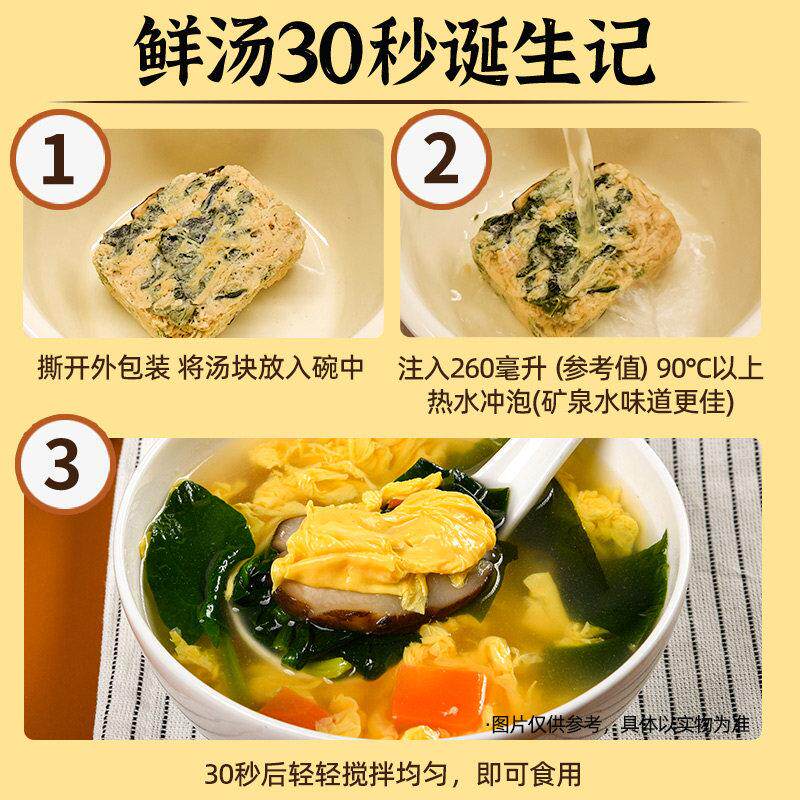 鲜汤30秒诞生记

1

撕开外包装 将汤块放入碗中

2

注入260毫升 (参考值) 90°C以上热水冲泡(矿泉水味道更佳)

3

·图片仅供参考，具体以实物为准

30秒后轻轻搅拌均匀，即可食用