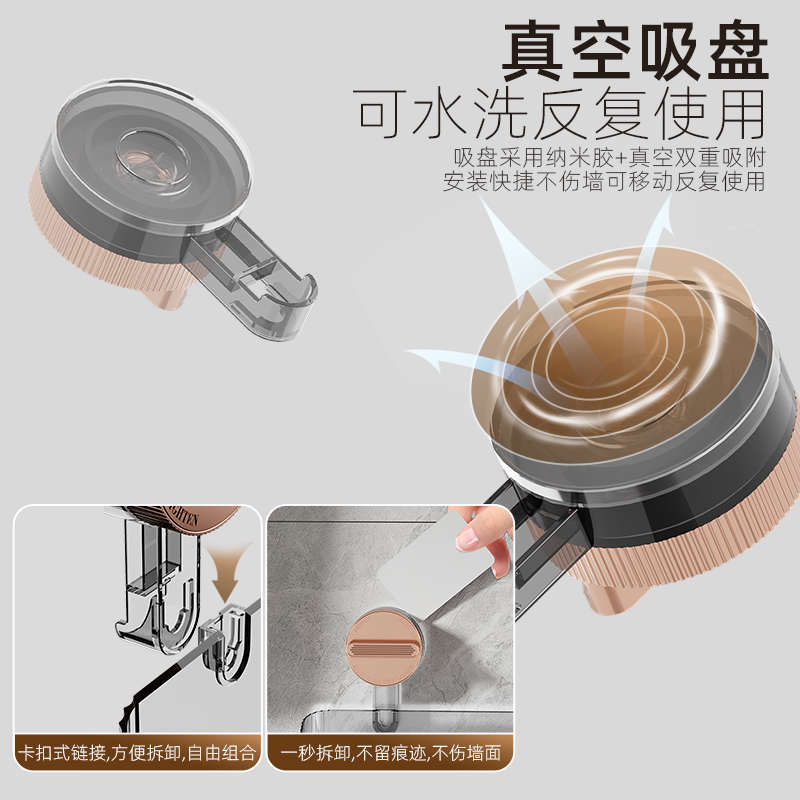 真空吸盘
可水洗反复使用
吸盘采用纳米胶+真空双重吸附
安装快捷不伤墙可移动反复使用

卡扣式链接,方便拆卸,自由组合

一秒拆卸,不留痕迹,不伤墙面