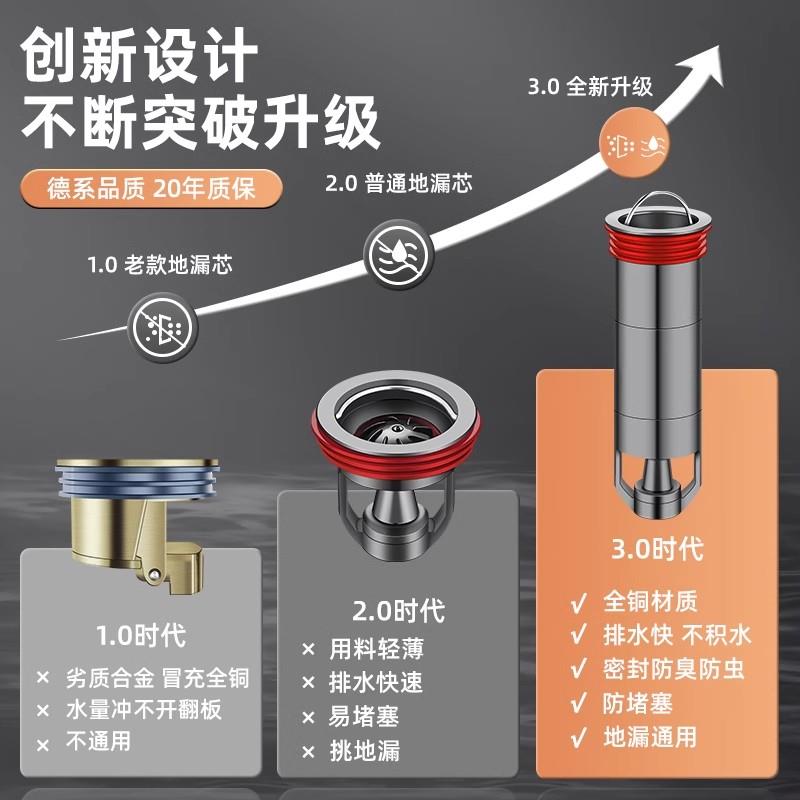 创新设计
不断突破升级

德系品质 20年质保

1.0 老款地漏芯

2.0 普通地漏芯

3.0 全新升级

1.0时代
× 劣质合金 冒充全铜
× 水量冲不开翻板
× 不通用

2.0时代
× 用料轻薄
× 排水快速
× 易堵塞
× 挑地漏

3.0时代
√ 全铜材质
√ 排水快 不积水
√ 密封防臭防虫
√ 防堵塞
√ 地漏通用