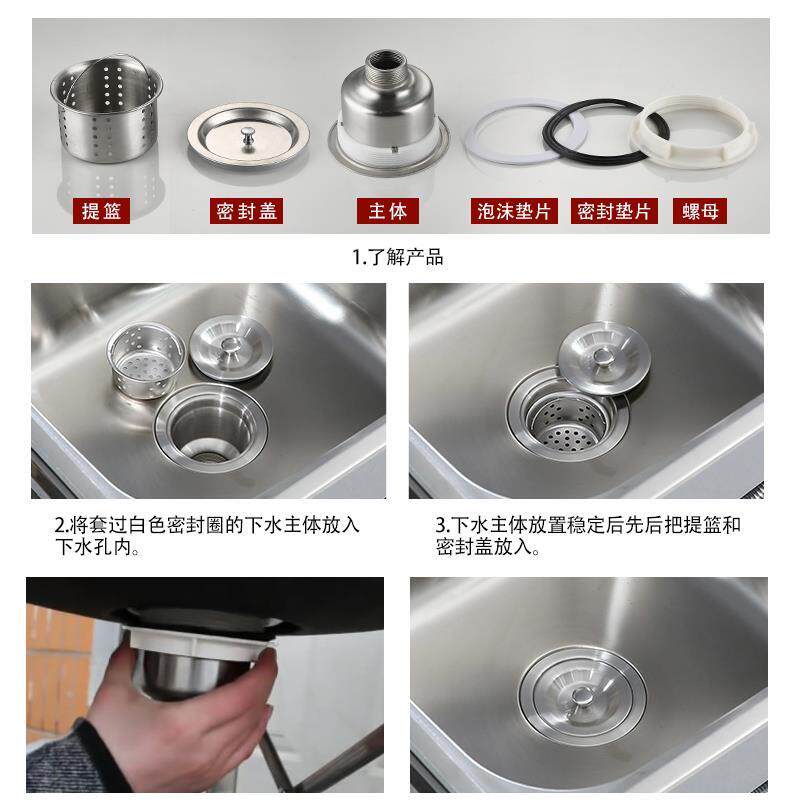 提篮
密封盖
主体
泡沫垫片
密封垫片
螺母

1.了解产品

2.将套过白色密封圈的下水主体放入下水孔内。

3.下水主体放置稳定后先后把提篮和密封盖放入。