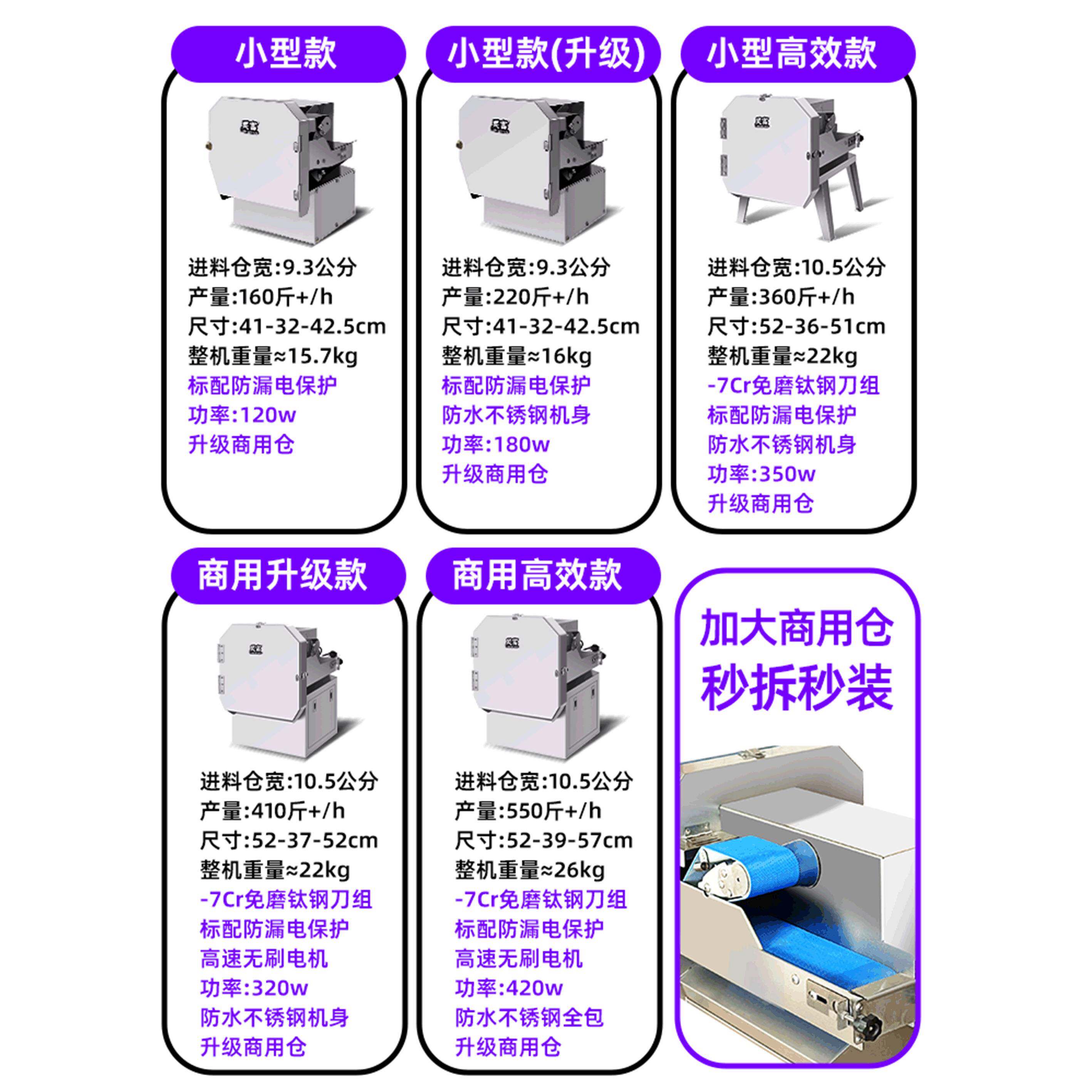 小型款

进料仓宽:9.3公分
产量:160斤+/h
尺寸:41-32-42.5cm
整机重量≈15.7kg
标配防漏电保护
功率:120w
升级商用仓

小型款(升级)

进料仓宽:9.3公分
产量:220斤+/h
尺寸:41-32-42.5cm
整机重量≈16kg
标配防漏电保护
防水不锈钢机身
功率:180w
升级商用仓

小型高效款

进料仓宽:10.5公分
产量:360斤+/h
尺寸:52-36-51cm
整机重量≈22kg
-7Cr免磨钛钢刀组
标配防漏电保护
防水不锈钢机身
功率:350w
升级商用仓

商用升级款

进料仓宽:10.5公分
产量:410斤+/h
尺寸:52-37-52cm
整机重量≈22kg
-7Cr免磨钛钢刀组
标配防漏电保护
高速无刷电机
功率:320w
防水不锈钢机身
升级商用仓

商用高效款

进料仓宽:10.5公分
产量:550斤+/h
尺寸:52-39-57cm
整机重量≈26kg
-7Cr免磨钛钢刀组
标配防漏电保护
高速无刷电机
功率:420w
防水不锈钢全包
升级商用仓

加大商用仓
秒拆秒装