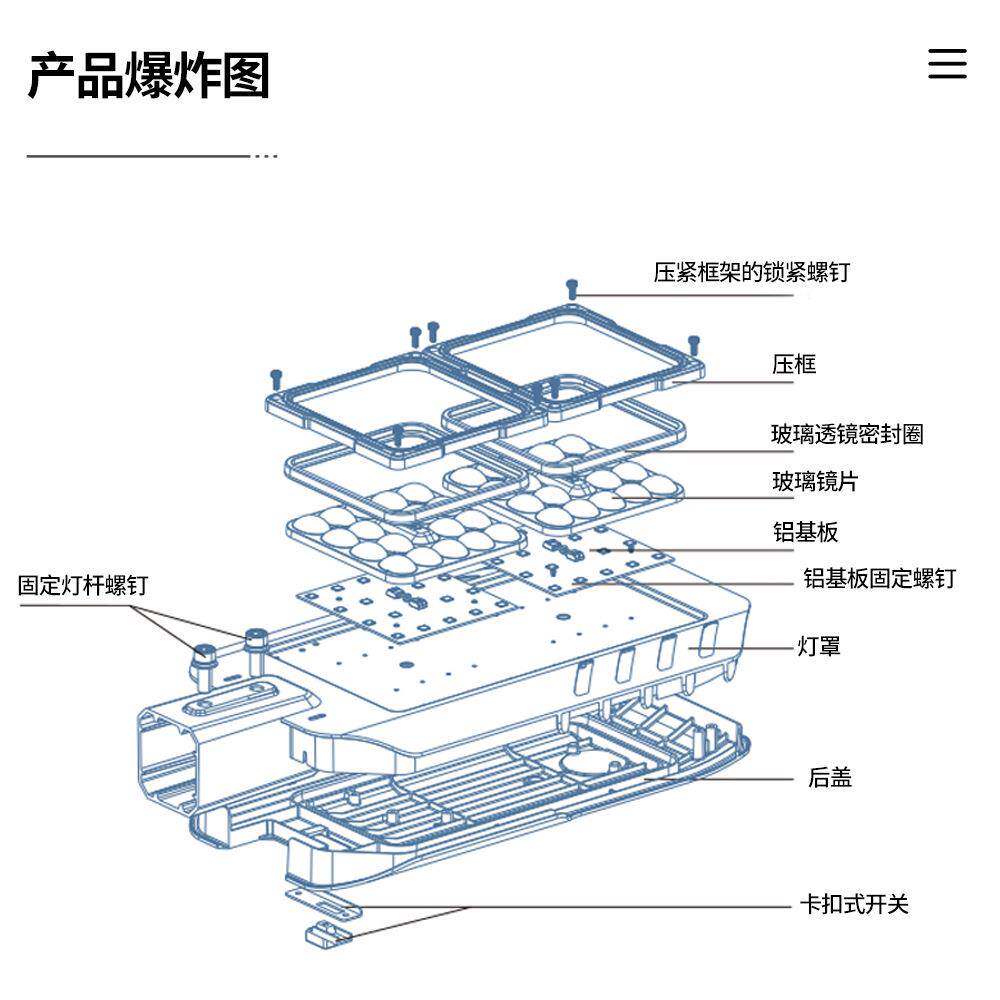 产品爆炸图

压紧框架的锁紧螺钉

压框

玻璃透镜密封圈

玻璃镜片

铝基板

铝基板固定螺钉

固定灯杆螺钉

灯罩

后盖

卡扣式开关