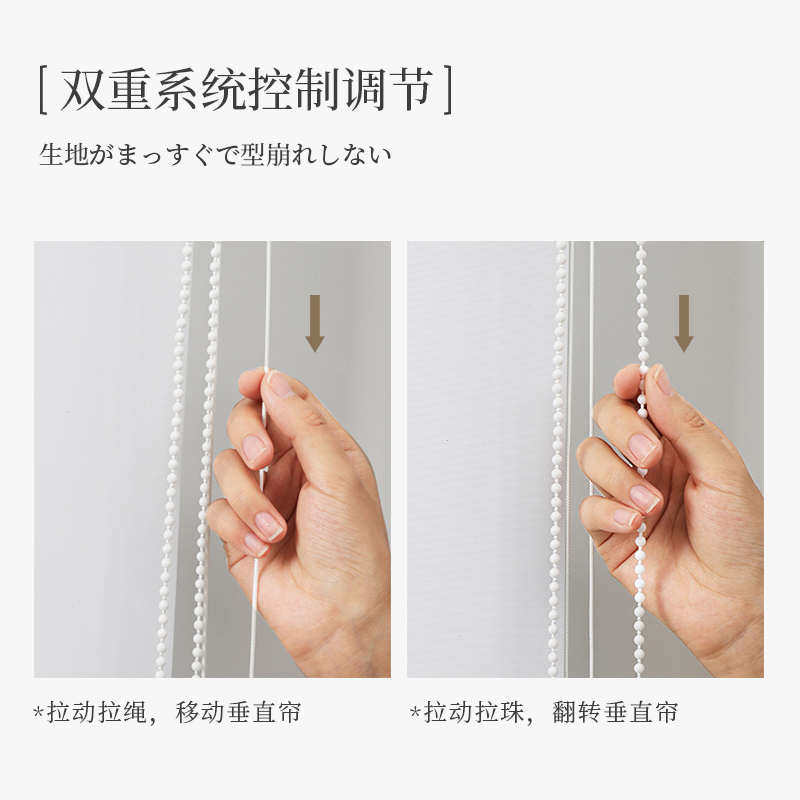 [ 双重系统控制调节 ]

生地がまっすぐで型崩れしない

*拉动拉绳，移动垂直帘

*拉动拉珠，翻转垂直帘