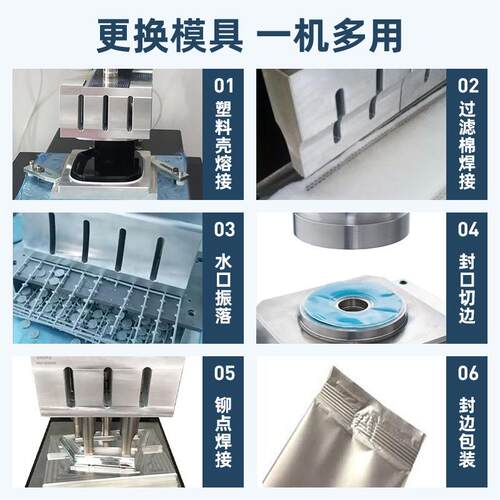 更换模具 一机多用

01
塑料壳熔接

02
过滤棉焊接

03
水口振落

04
封口切边

05
铆点焊接

06
封边包装