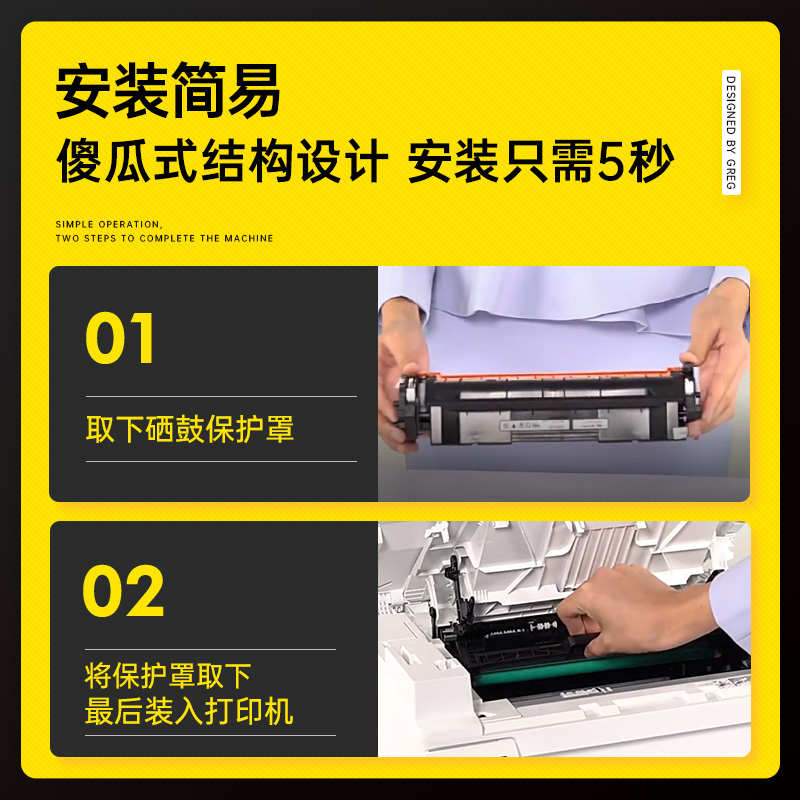 安装简易
傻瓜式结构设计 安装只需5秒

DESIGNED BY GREG

SIMPLE OPERATION,
TWO STEPS TO COMPLETE THE MACHINE

01
取下硒鼓保护罩

02
将保护罩取下
最后装入打印机