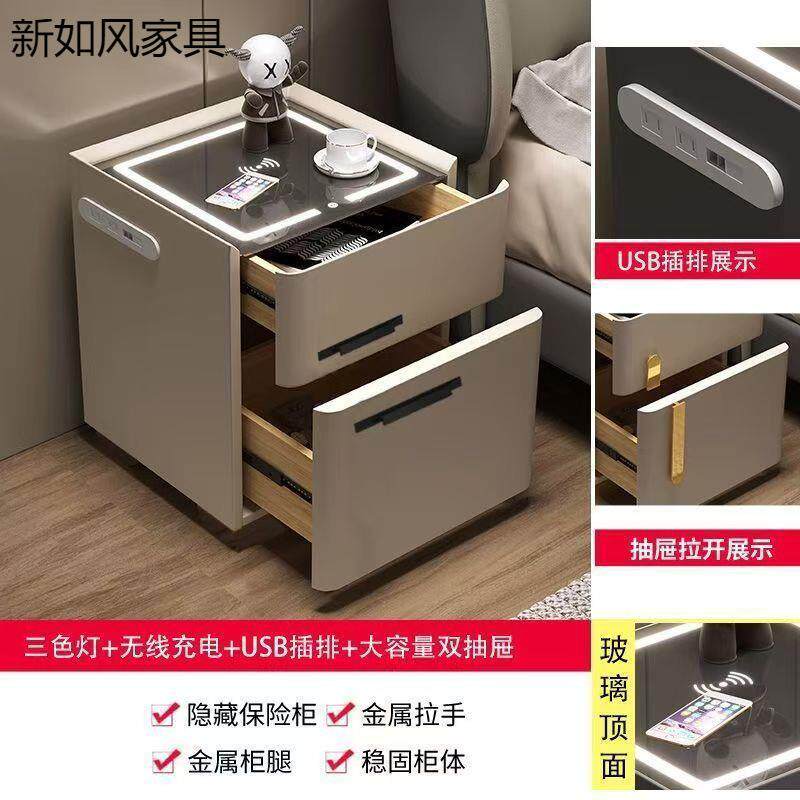 新如风家具

USB插排展示

抽屉拉开展示

三色灯+无线充电+USB插排+大容量双抽屉

隐藏保险柜 金属拉手

金属柜腿 稳固柜体

玻璃顶面