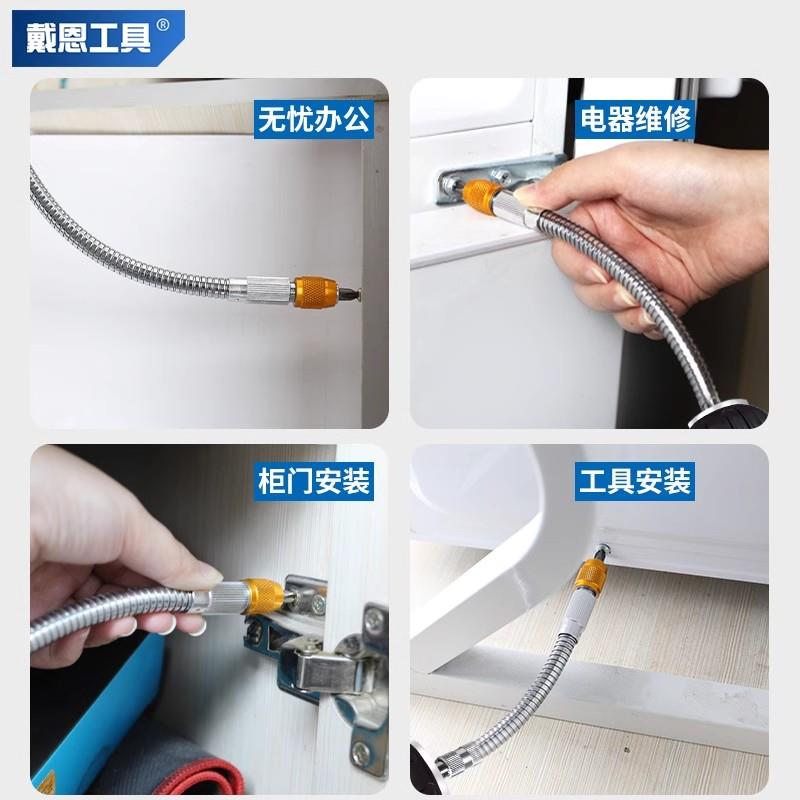 戴恩工具®

无忧办公

电器维修

柜门安装

工具安装