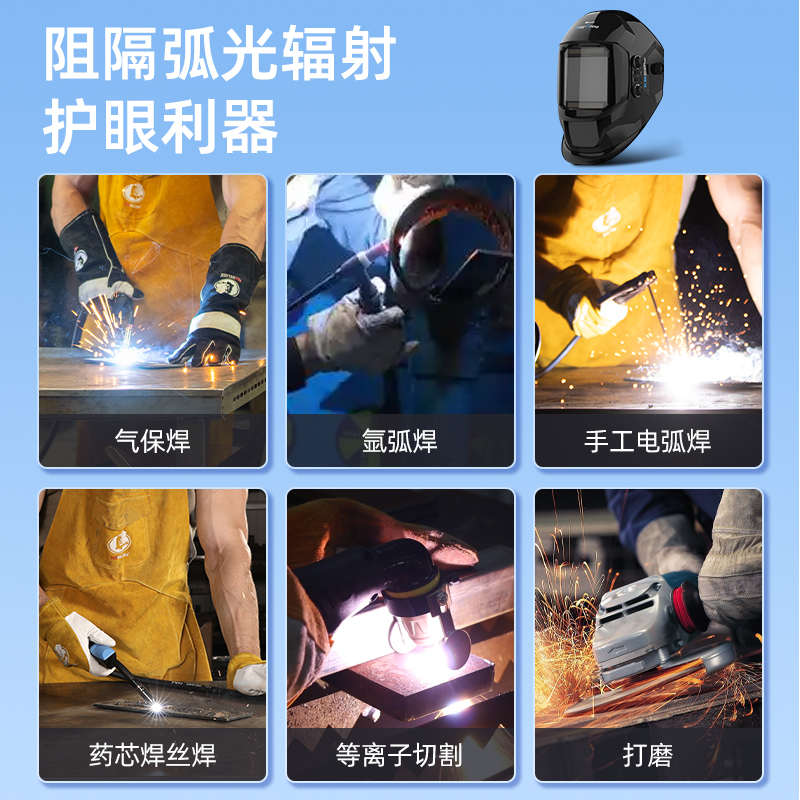 阻隔弧光辐射
护眼利器

气保焊

氩弧焊

手工电弧焊

药芯焊丝焊

等离子切割

打磨