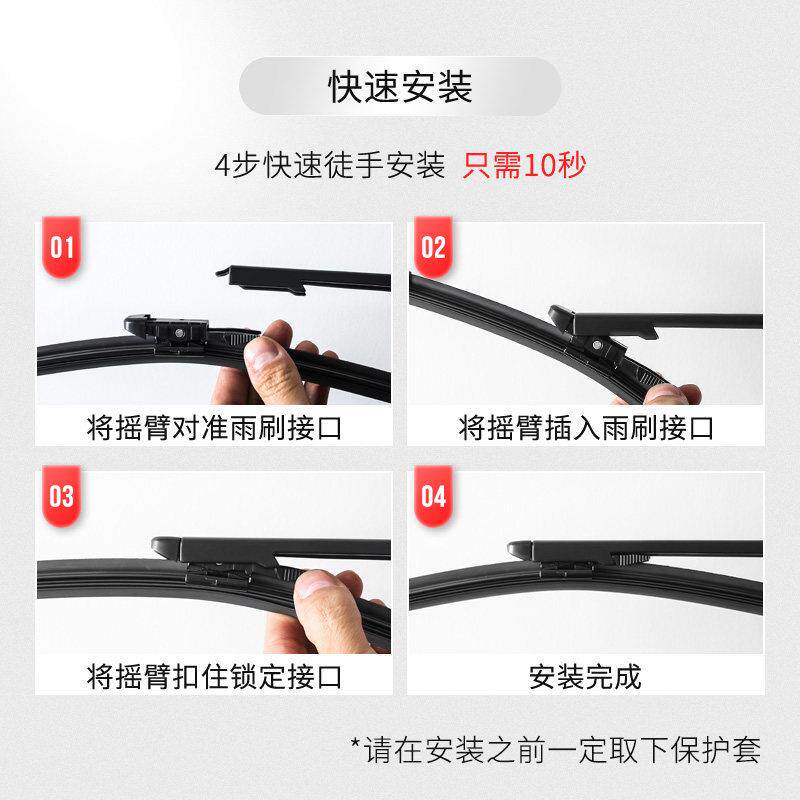 快速安装

4步快速徒手安装 只需10秒

01

将摇臂对准雨刷接口

02

将摇臂插入雨刷接口

03

将摇臂扣住锁定接口

04

安装完成

*请在安装之前一定取下保护套