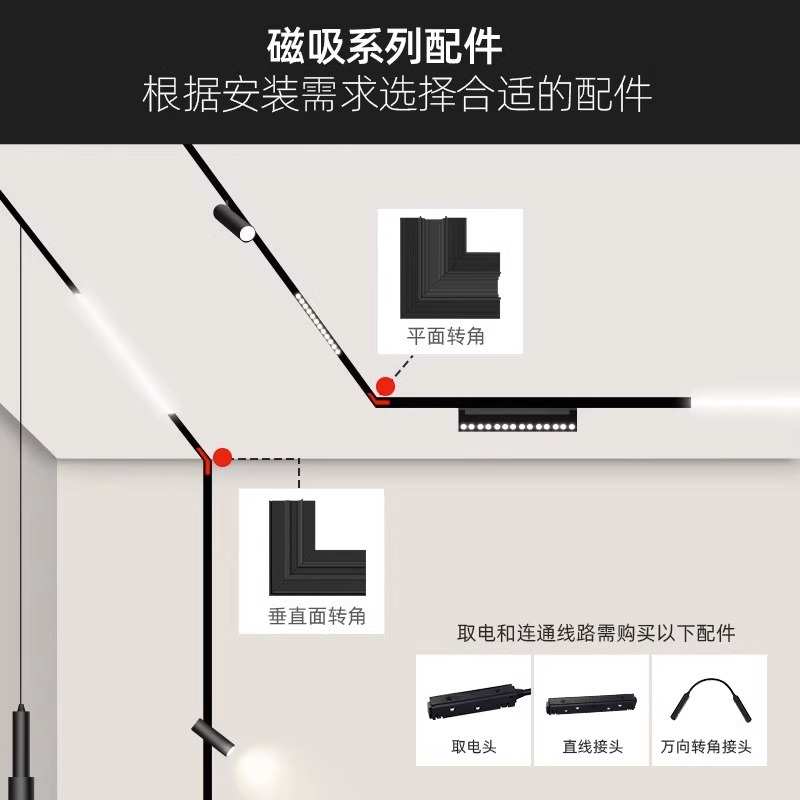 磁吸系列配件
根据安装需求选择合适的配件

平面转角

垂直面转角

取电和连通线路需购买以下配件

取电头

直线接头

万向转角接头