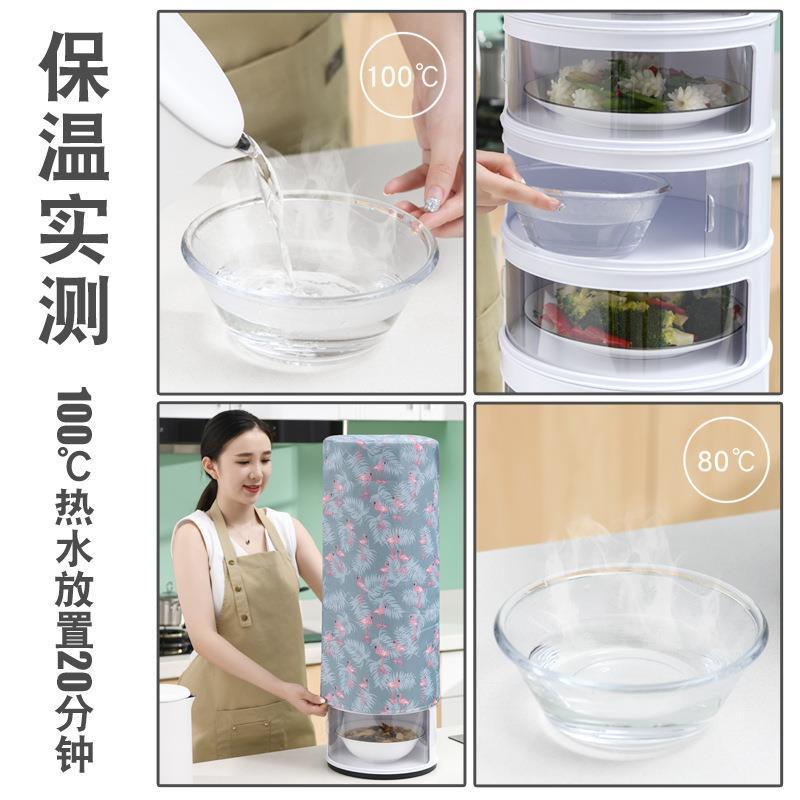 保温实测

100℃热水放置20分钟

100℃

80℃