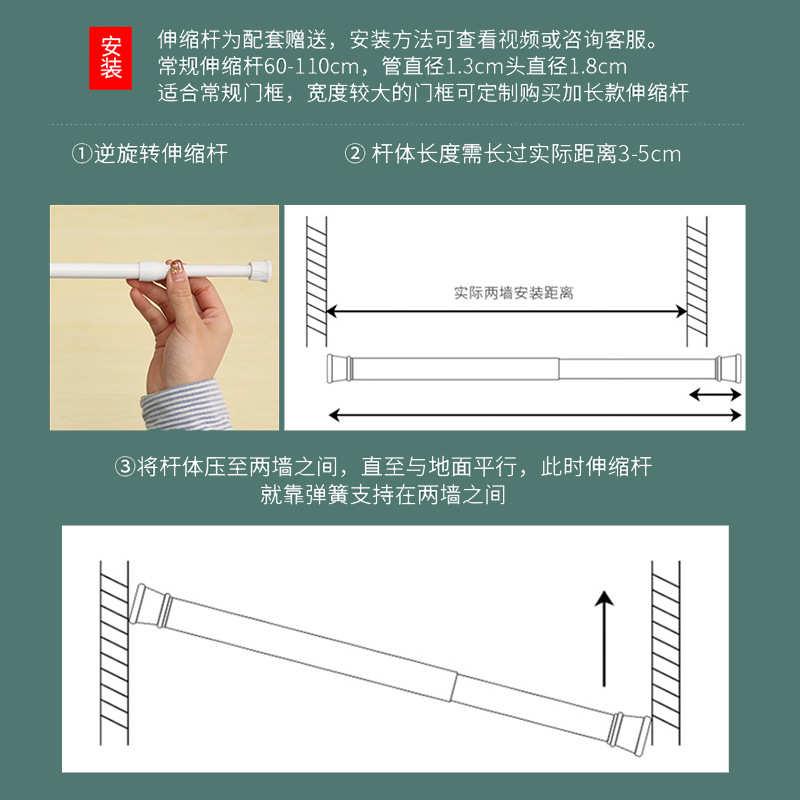 安装

伸缩杆为配套赠送，安装方法可查看视频或咨询客服。
常规伸缩杆60-110cm，管直径1.3cm头直径1.8cm
适合常规门框，宽度较大的门框可定制购买加长款伸缩杆

①逆旋转伸缩杆

② 杆体长度需长过实际距离3-5cm

实际两墙安装距离

③将杆体压至两墙之间，直至与地面平行，此时伸缩杆就靠弹簧支持在两墙之间