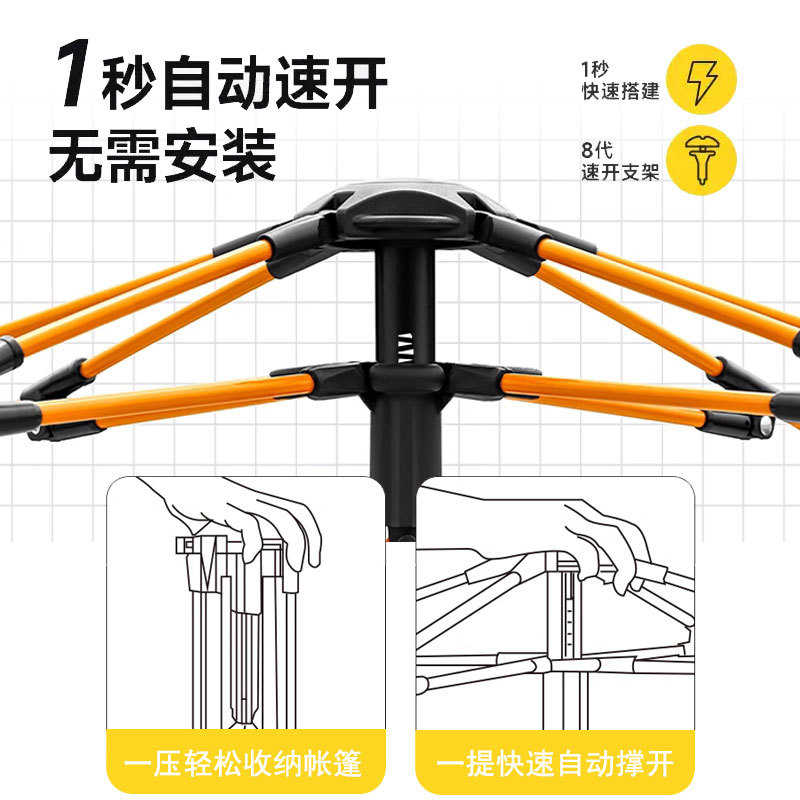 1秒自动速开
无需安装

1秒
快速搭建

8代
速开支架

一压轻松收纳帐篷

一提快速自动撑开