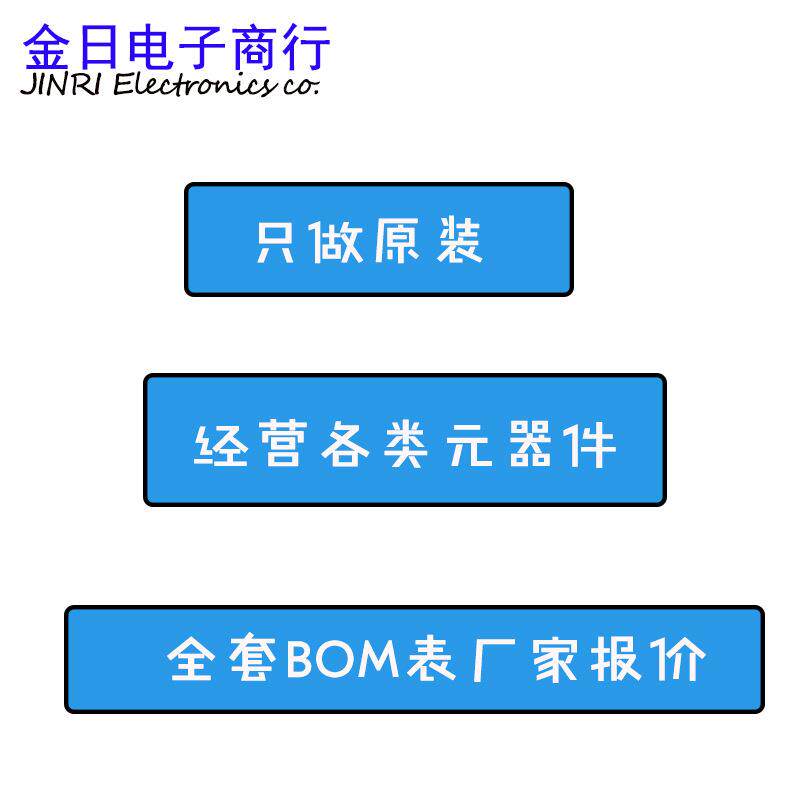 金日电子商行
JINRI Electronics co.

只做原装

经营各类元器件

全套BOM表厂家报价