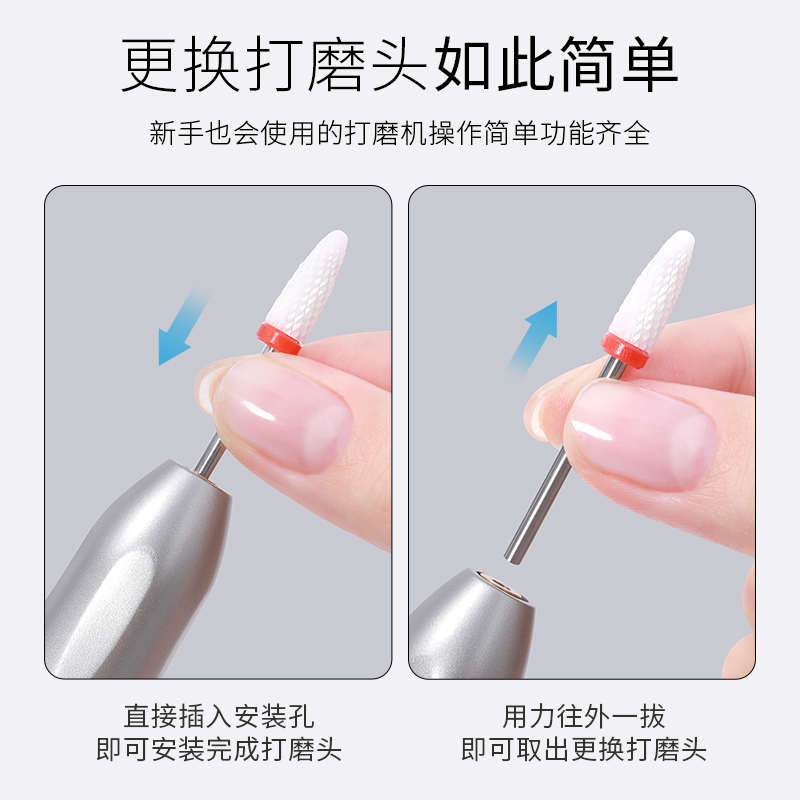 更换打磨头如此简单

新手也会使用的打磨机操作简单功能齐全

直接插入安装孔
即可安装完成打磨头

用力往外一拔
即可取出更换打磨头