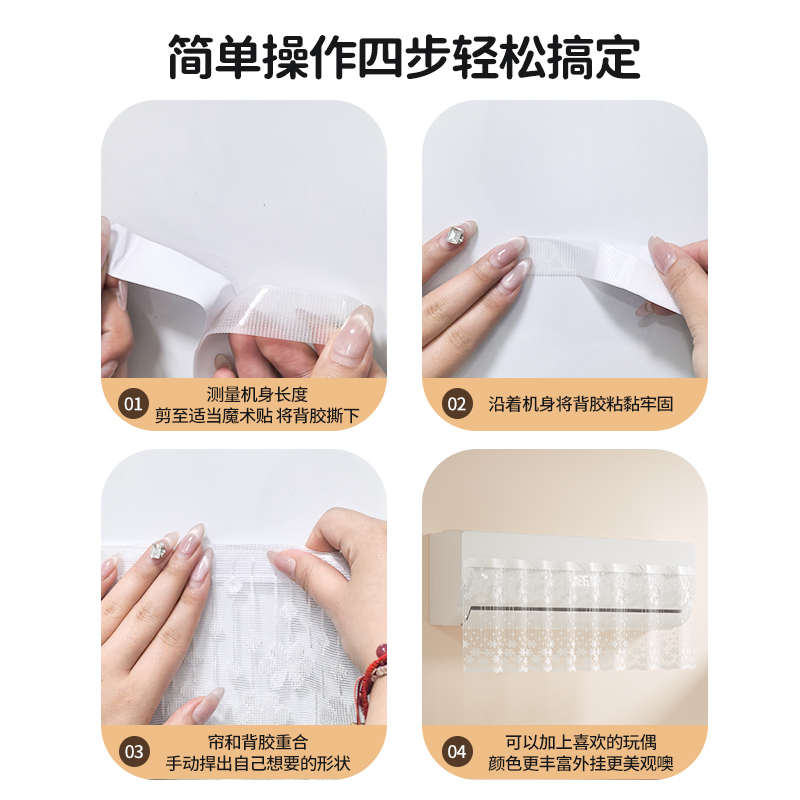 简单操作四步轻松搞定

01 测量机身长度
剪至适当魔术贴 将背胶撕下

02 沿着机身将背胶粘黏牢固

03 帘和背胶重合
手动捍出自己想要的形状

04 可以加上喜欢的玩偶
颜色更丰富外挂更美观噢