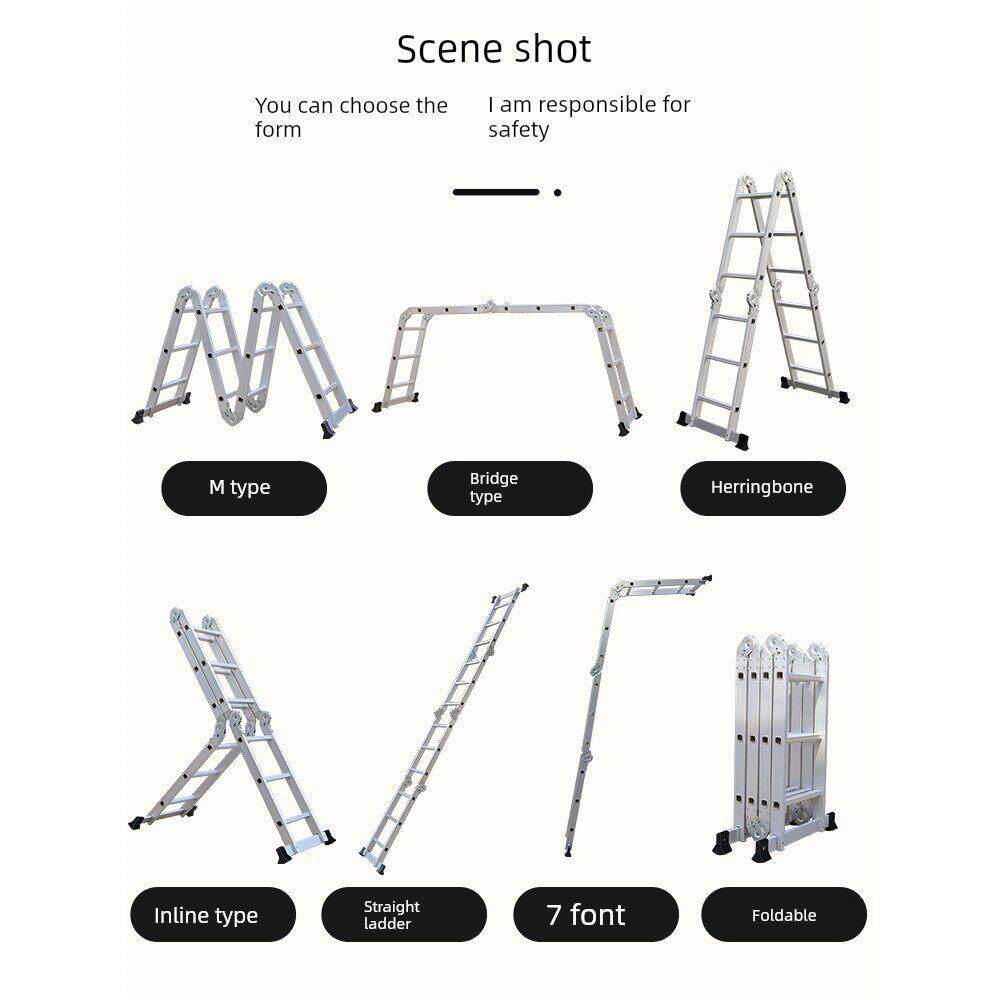 Scene shot

You can choose the form

I am responsible for safety

M type

Bridge type

Herringbone

Inline type

Straight ladder

7 font

Foldable