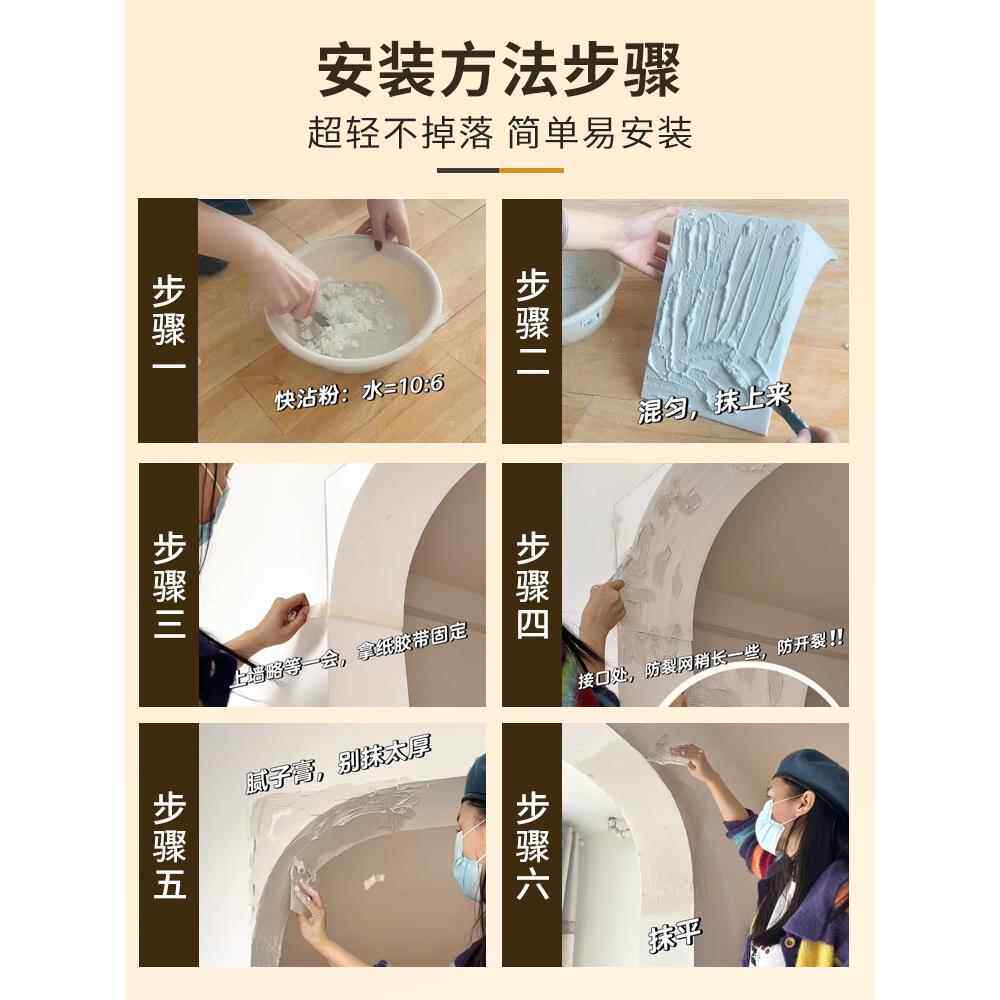 安装方法步骤
超轻不掉落 简单易安装

步骤一
快沾粉：水=10:6

步骤二
混匀，抹上来

步骤三
上墙略等一会，拿纸胶带固定

步骤四
接口处，防裂网稍长一些，防开裂!!

步骤五
腻子膏，别抹太厚

步骤六
抹平