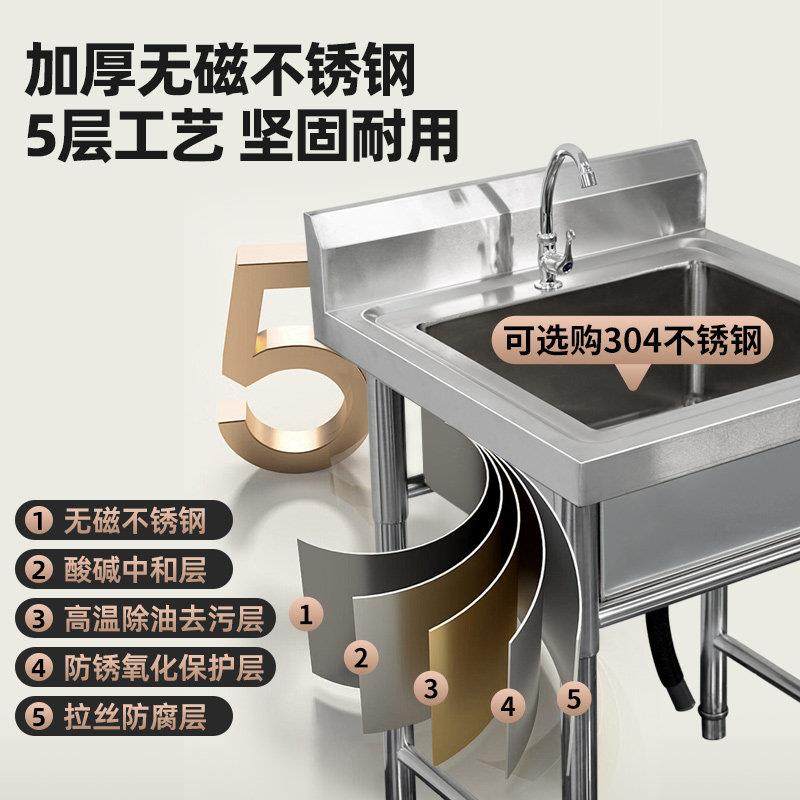 加厚无磁不锈钢
5层工艺 坚固耐用

5

可选购304不锈钢

1 无磁不锈钢
2 酸碱中和层
3 高温除油去污层
4 防锈氧化保护层
5 拉丝防腐层

1
2
3
4
5