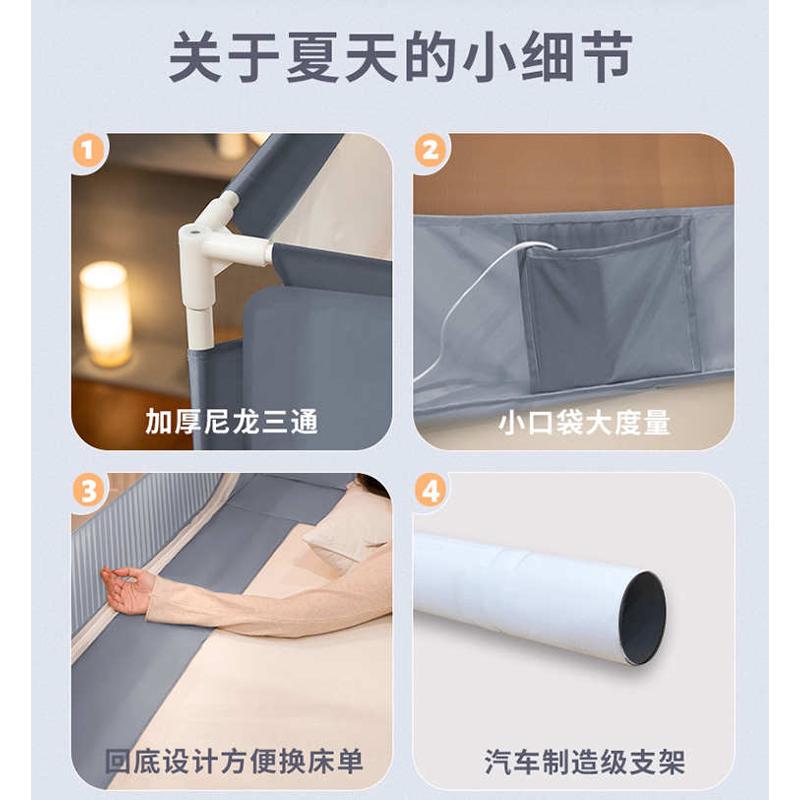 关于夏天的小细节

1
加厚尼龙三通

2
小口袋大度量

3
回底设计方便换床单

4
汽车制造级支架