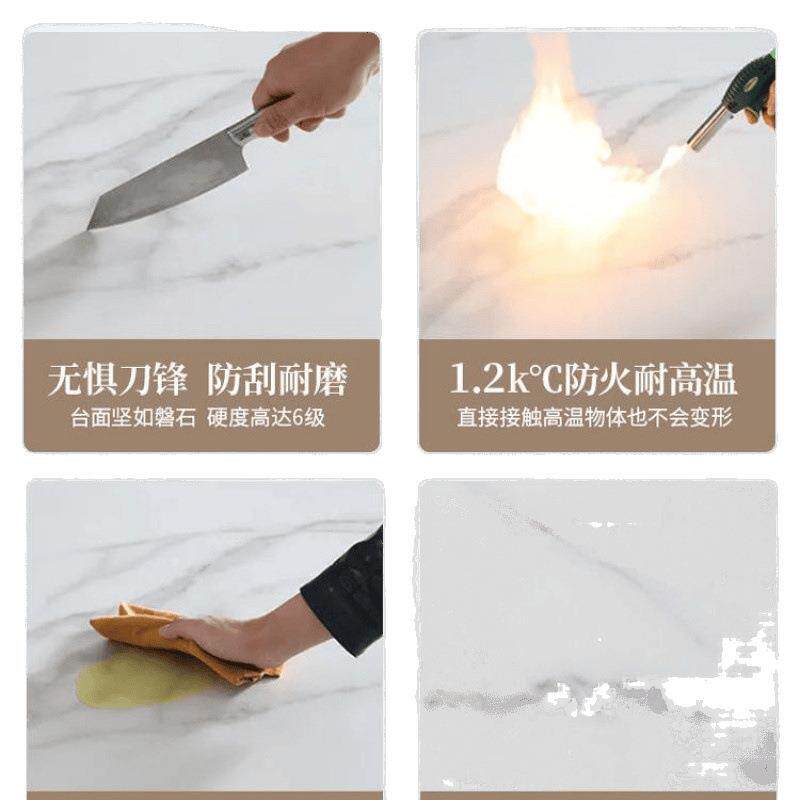 无惧刀锋 防刮耐磨
台面坚如磐石 硬度高达6级

1.2k℃防火耐高温
直接接触高温物体也不会变形