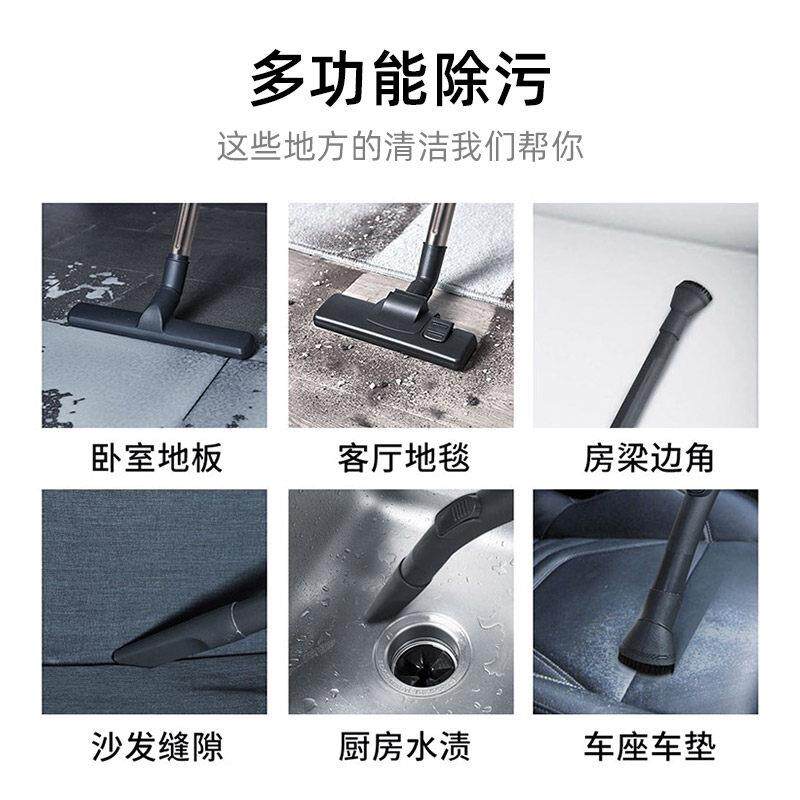 多功能除污

这些地方的清洁我们帮你

卧室地板

客厅地毯

房梁边角

沙发缝隙

厨房水渍

车座车垫