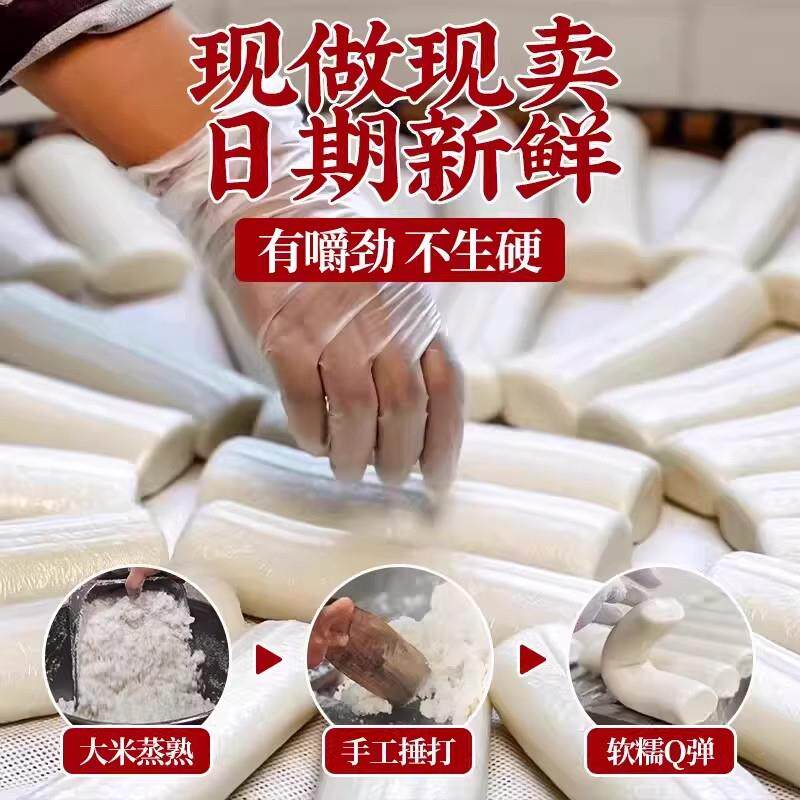 现做现卖
日期新鲜

有嚼劲 不生硬

大米蒸熟

手工捶打

软糯Q弹