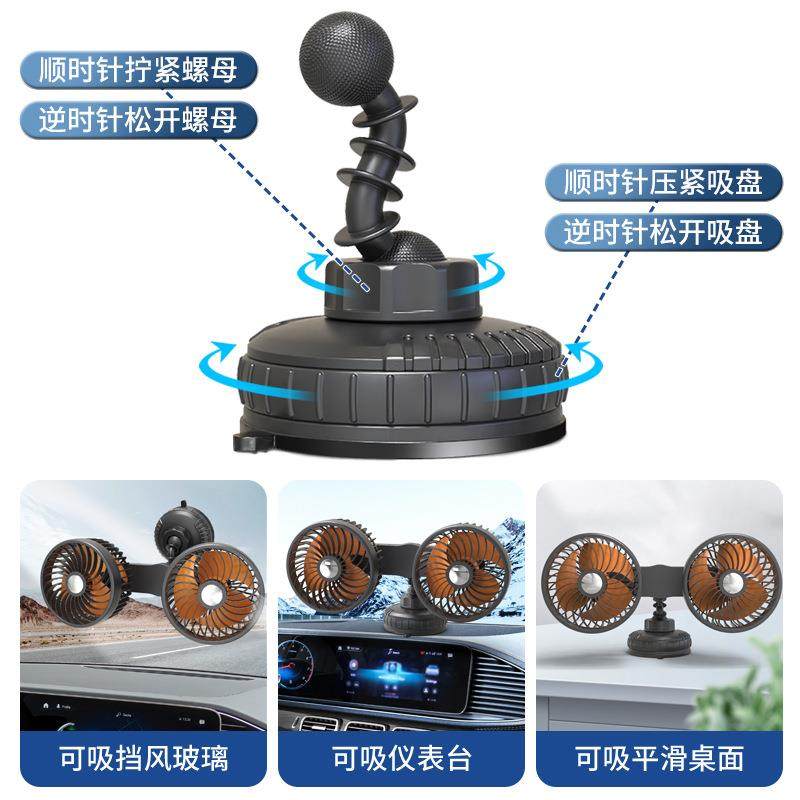 顺时针拧紧螺母
逆时针松开螺母

顺时针压紧吸盘
逆时针松开吸盘

可吸挡风玻璃

可吸仪表台

可吸平滑桌面