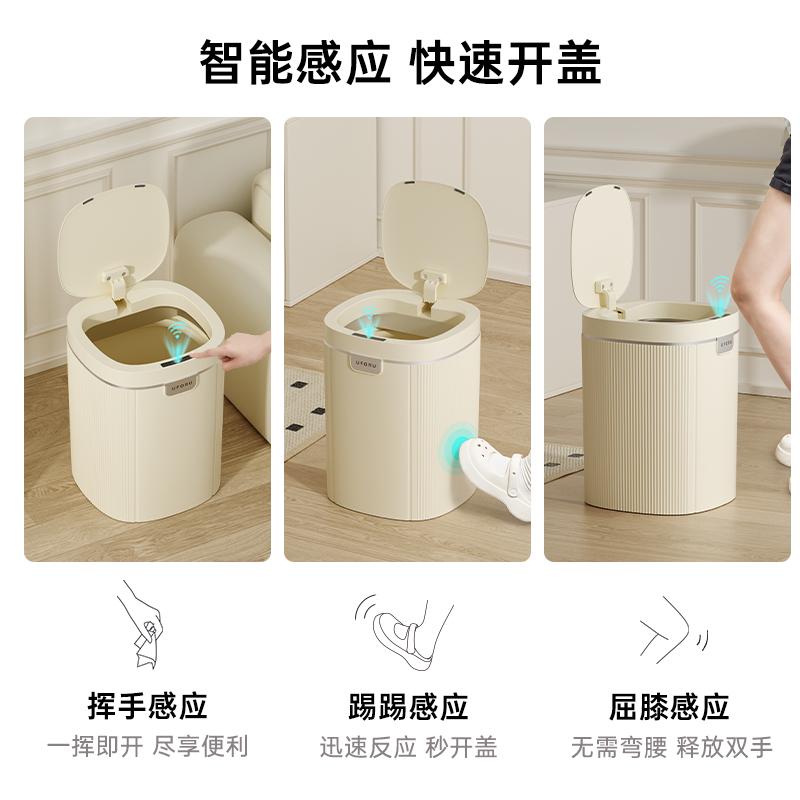 智能感应 快速开盖

UFORU

UFORU

UFORU

挥手感应
一挥即开 尽享便利

踢踢感应
迅速反应 秒开盖

屈膝感应
无需弯腰 释放双手