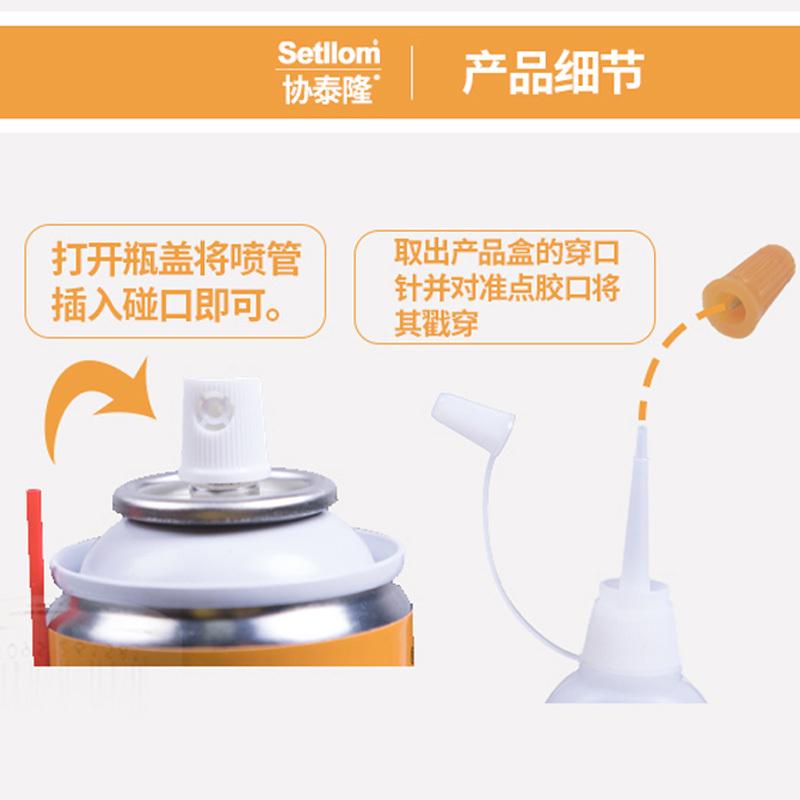 Setllom
协泰隆

产品细节

打开瓶盖将喷管插入碰口即可。

取出产品盒的穿口针并对准点胶口将其戳穿