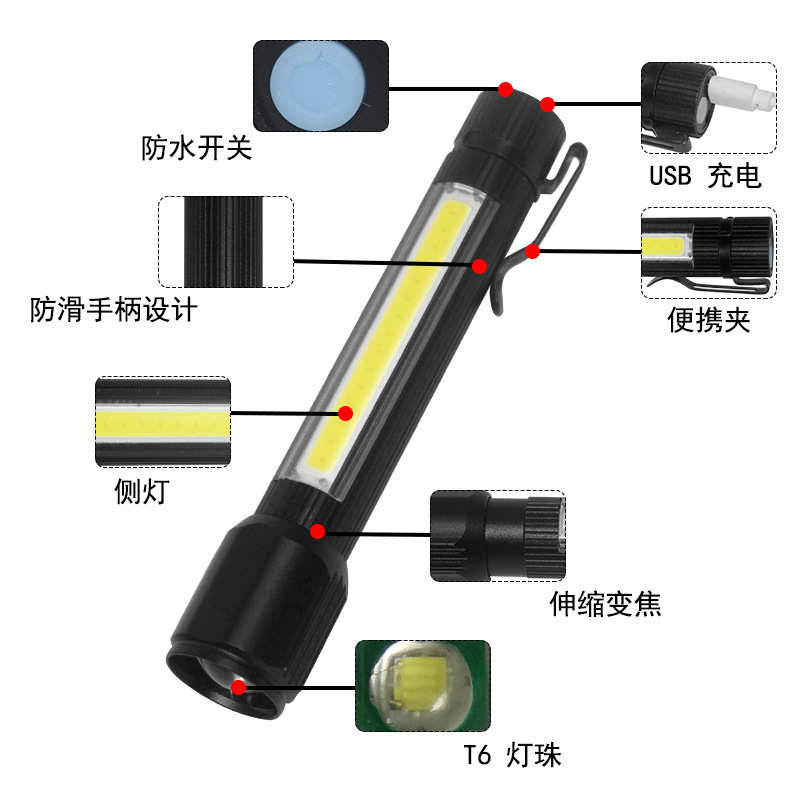 防水开关

USB 充电

防滑手柄设计

便携夹

侧灯

伸缩变焦

T6 灯珠