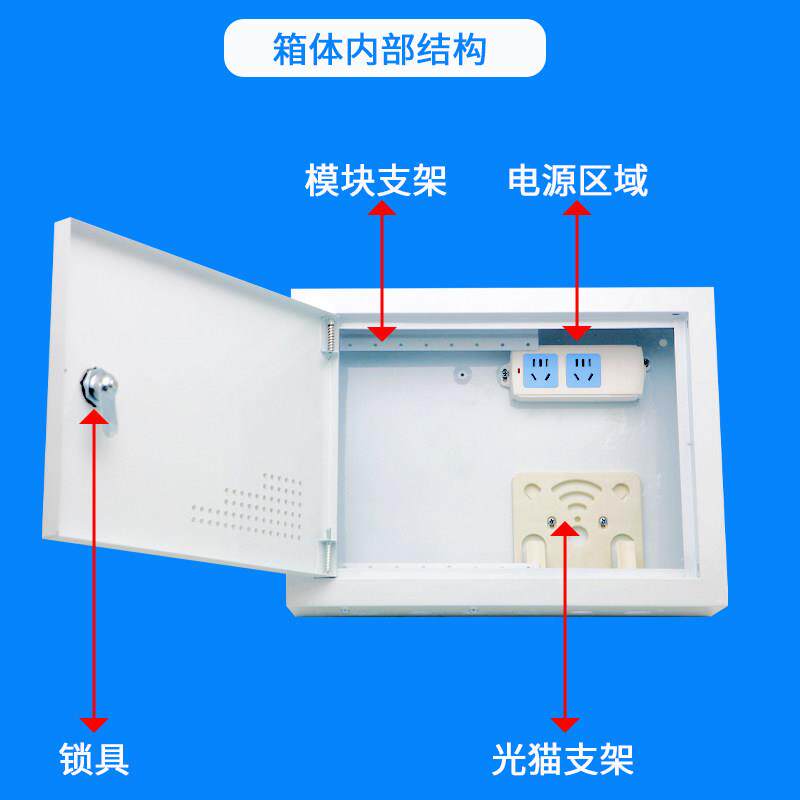 箱体内部结构

模块支架

电源区域

锁具

光猫支架