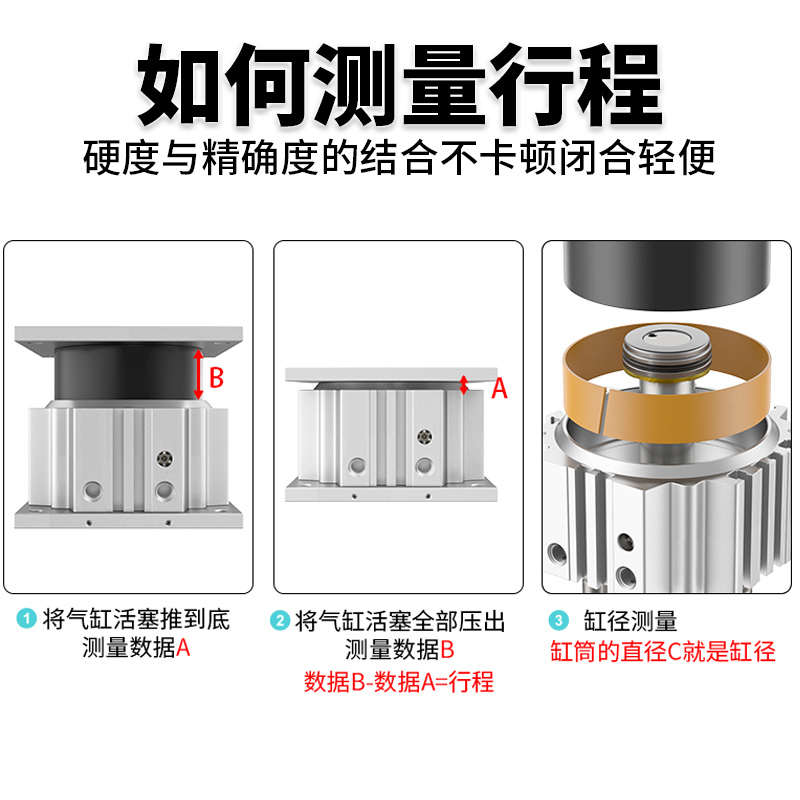 如何测量行程

硬度与精确度的结合不卡顿闭合轻便

B

A

1 将气缸活塞推到底
测量数据A

2 将气缸活塞全部压出
测量数据B
数据B-数据A=行程

3 缸径测量
缸筒的直径C就是缸径