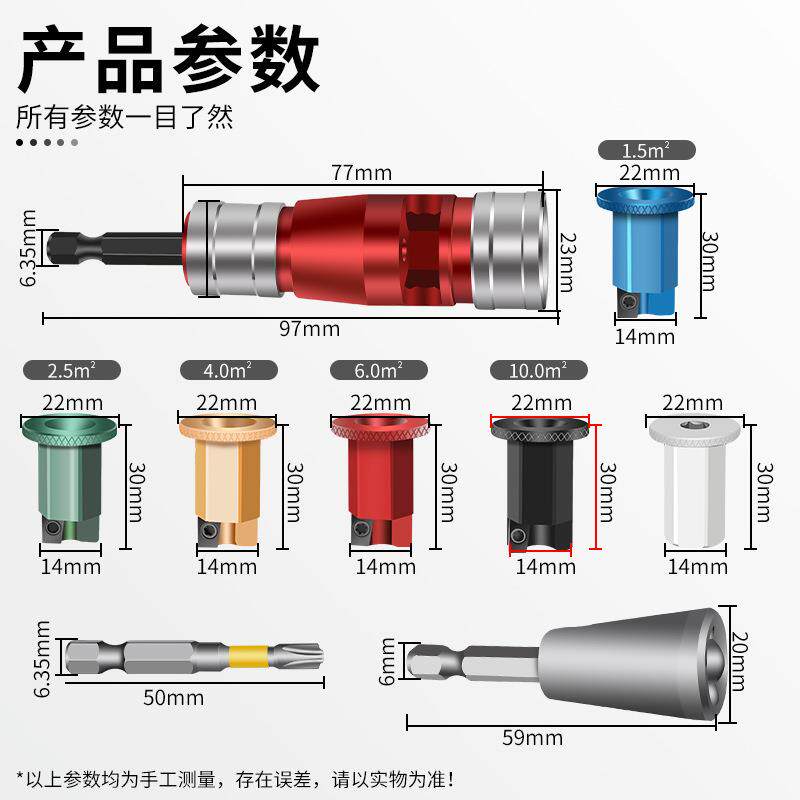 产品参数
所有参数一目了然

77mm
6.35mm
23mm
97mm

1.5m²
22mm
30mm
14mm

2.5m²
22mm
30mm
14mm

4.0m²
22mm
30mm
14mm

6.0m²
22mm
30mm
14mm

10.0m²
22mm
30mm
14mm

22mm
30mm
14mm

6.35mm
50mm

6mm
20mm
59mm

*以上参数均为手工测量，存在误差，请以实物为准！