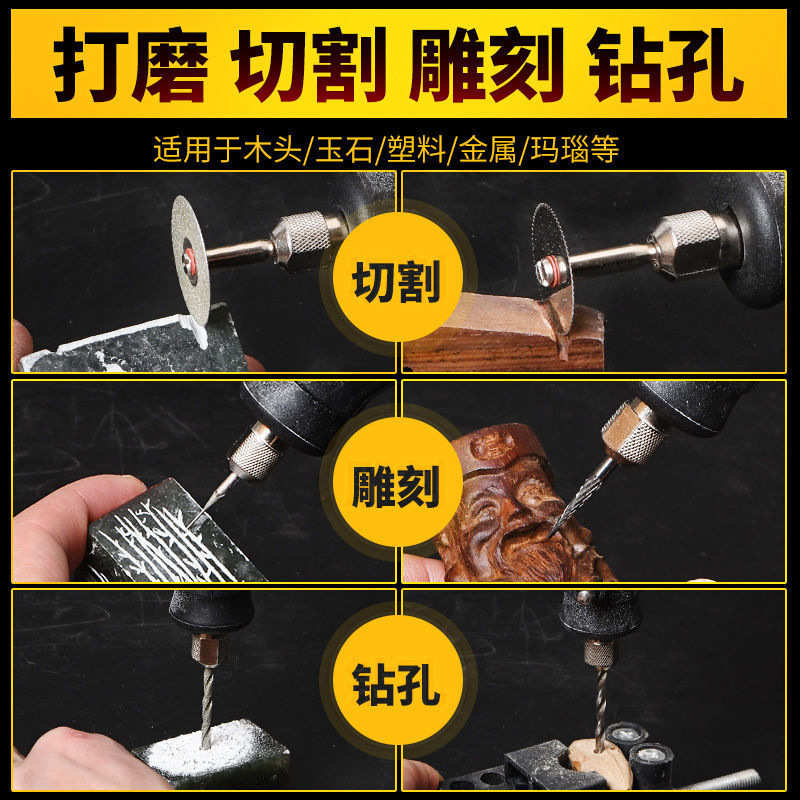 打磨 切割 雕刻 钻孔

适用于木头/玉石/塑料/金属/玛瑙等

切割

雕刻

钻孔