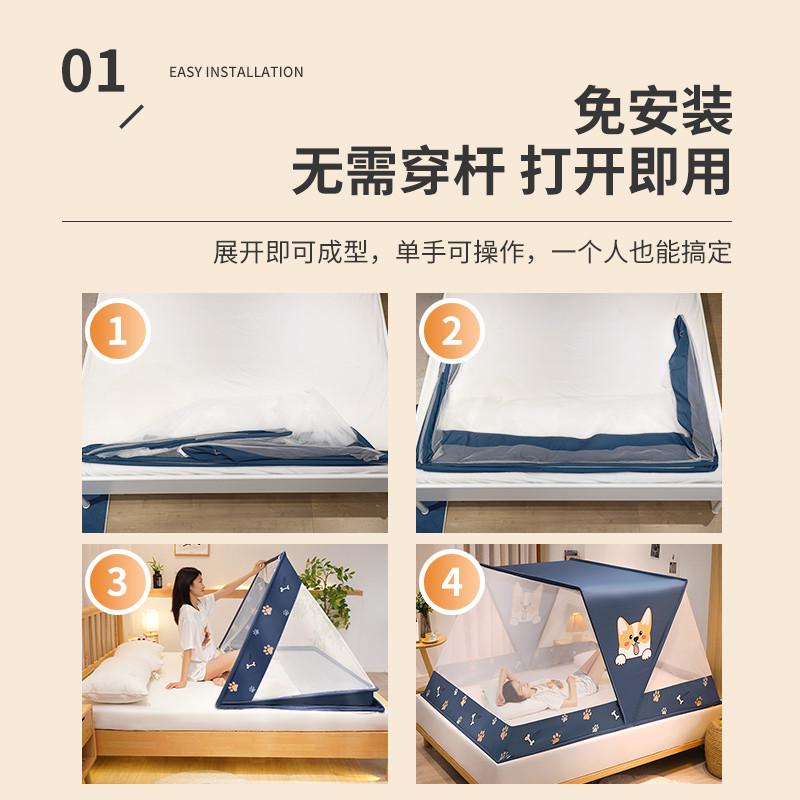 01

EASY INSTALLATION

免安装
无需穿杆 打开即用

展开即可成型，单手可操作，一个人也能搞定

1

2

3

4