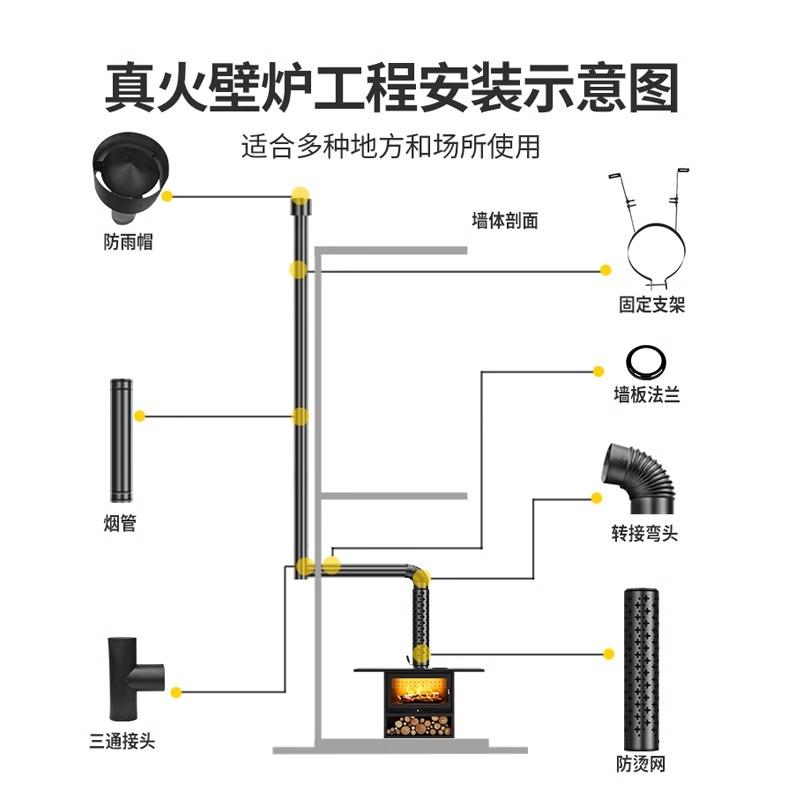 真火壁炉工程安装示意图

适合多种地方和场所使用

防雨帽

墙体剖面

固定支架

墙板法兰

烟管

转接弯头

三通接头

防烫网