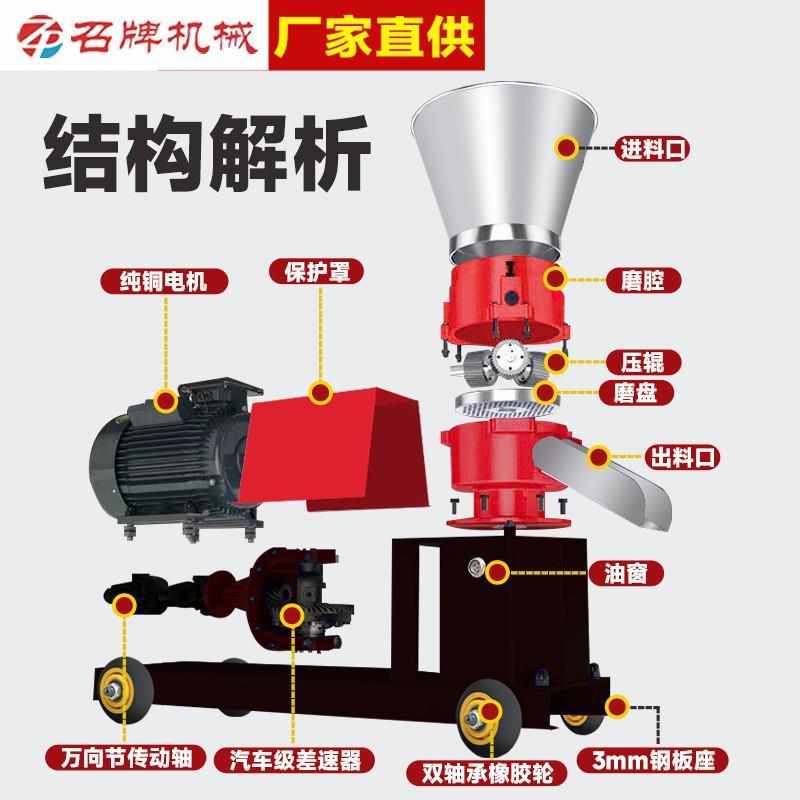 召牌机械 厂家直供

结构解析

进料口
纯铜电机
保护罩
磨腔
压辊
磨盘
出料口
油窗
万向节传动轴
汽车级差速器
双轴承橡胶轮
3mm钢板座